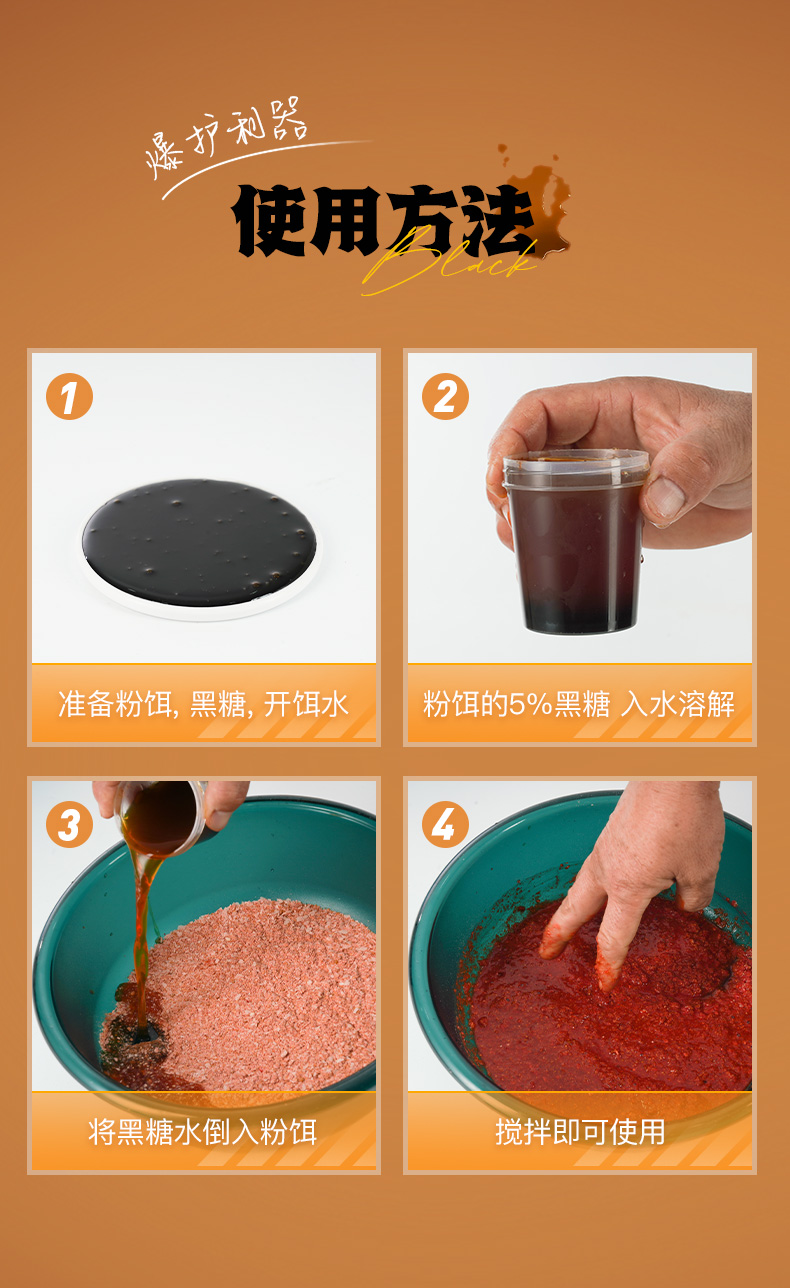 爆护利器

使用方法

Black

1

准备粉饵, 黑糖, 开饵水

2

粉饵的5%黑糖 入水溶解

3

将黑糖水倒入粉饵

4

搅拌即可使用