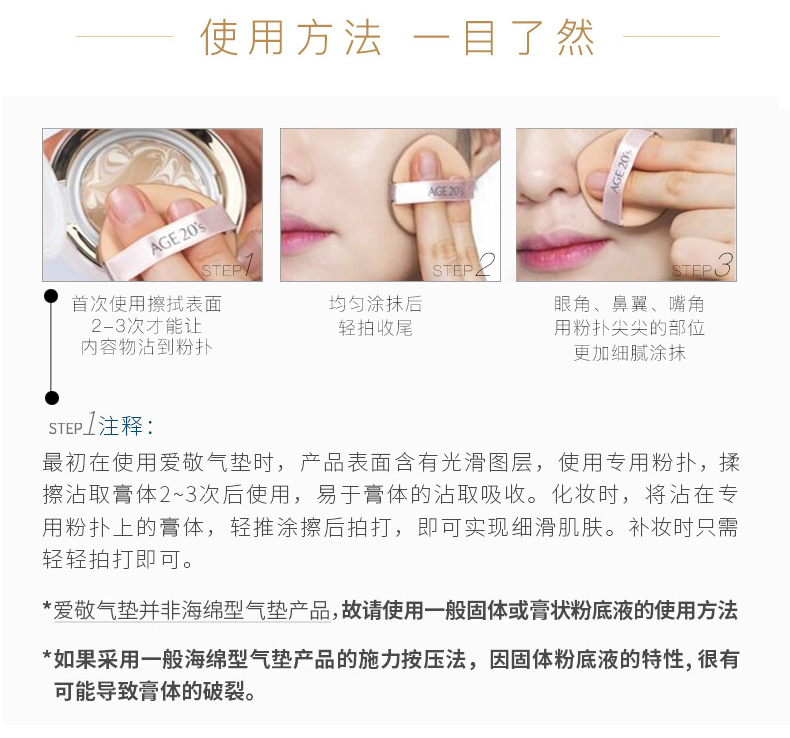 使用方法 一目了然

AGE 20's
STEP1

AGE 20's
STEP2

AGE 20's
STEP3

首次使用擦拭表面
2-3次才能让
内容物沾到粉扑

均匀涂抹后
轻拍收尾

眼角、鼻翼、嘴角
用粉扑尖尖的部位
更加细腻涂抹

STEP1注释：
最初在使用爱敬气垫时，产品表面含有光滑图层，使用专用粉扑，揉擦沾取膏体2~3次后使用，易于膏体的沾取吸收。化妆时，将沾在专用粉扑上的膏体，轻推涂擦后拍打，即可实现细滑肌肤。补妆时只需轻轻拍打即可。

*爱敬气垫并非海绵型气垫产品，故请使用一般固体或膏状粉底液的使用方法

*如果采用一般海绵型气垫产品的施力按压法，因固体粉底液的特性，很有可能导致膏体的破裂。