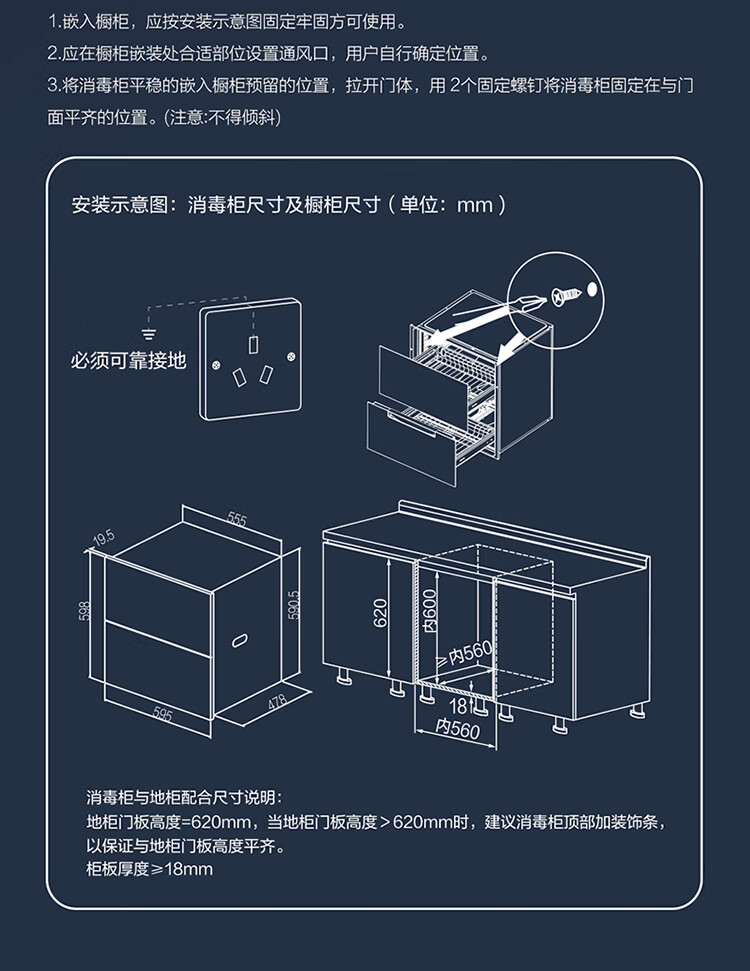 1.嵌入橱柜，应按安装示意图固定牢固方可使用。

2.应在橱柜嵌装处合适部位设置通风口，用户自行确定位置。

3.将消毒柜平稳的嵌入橱柜预留的位置，拉开门体，用 2个固定螺钉将消毒柜固定在与门面平齐的位置。(注意:不得倾斜)

安装示意图：消毒柜尺寸及橱柜尺寸（单位：mm）

必须可靠接地

19.5

555

598

590.5

595

478

620

内600

内560

18

内560

消毒柜与地柜配合尺寸说明：
地柜门板高度=620mm，当地柜门板高度＞620mm时，建议消毒柜顶部加装饰条，以保证与地柜门板高度平齐。
柜板厚度≥18mm