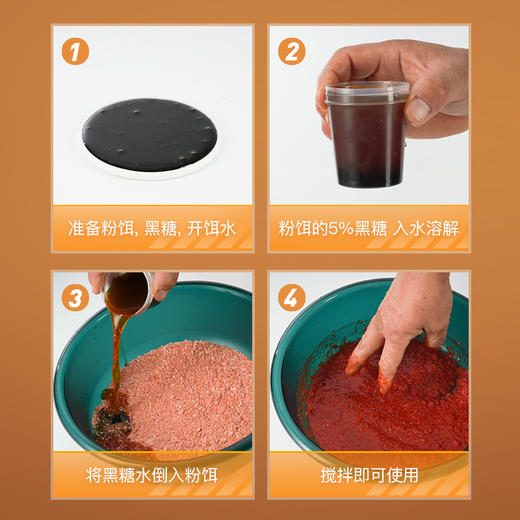 1

准备粉饵, 黑糖, 开饵水

2

粉饵的5%黑糖 入水溶解

3

将黑糖水倒入粉饵

4

搅拌即可使用