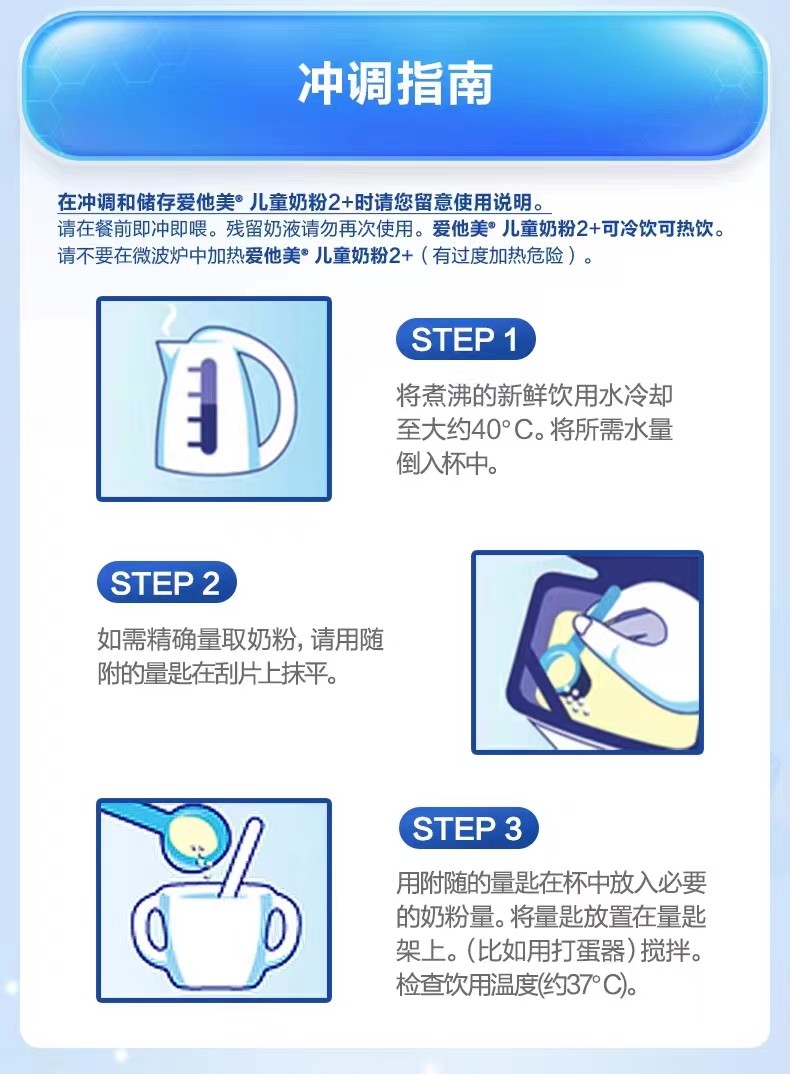 冲调指南

在冲调和储存爱他美® 儿童奶粉2+时请您留意使用说明。
请在餐前即冲即喂。残留奶液请勿再次使用。爱他美® 儿童奶粉2+可冷饮可热饮。
请不要在微波炉中加热爱他美® 儿童奶粉2+（有过度加热危险）。

STEP 1
将煮沸的新鲜饮用水冷却至大约40°C。将所需水量倒入杯中。

STEP 2
如需精确量取奶粉，请用随附的量匙在刮片上抹平。

STEP 3
用附随的量匙在杯中放入必要的奶粉量。将量匙放置在量匙架上。(比如用打蛋器）搅拌。检查饮用温度(约37°C)。