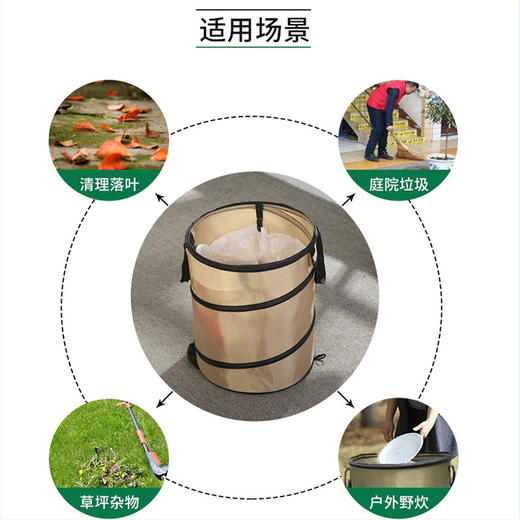 适用场景

清理落叶

庭院垃圾

草坪杂物

户外野炊