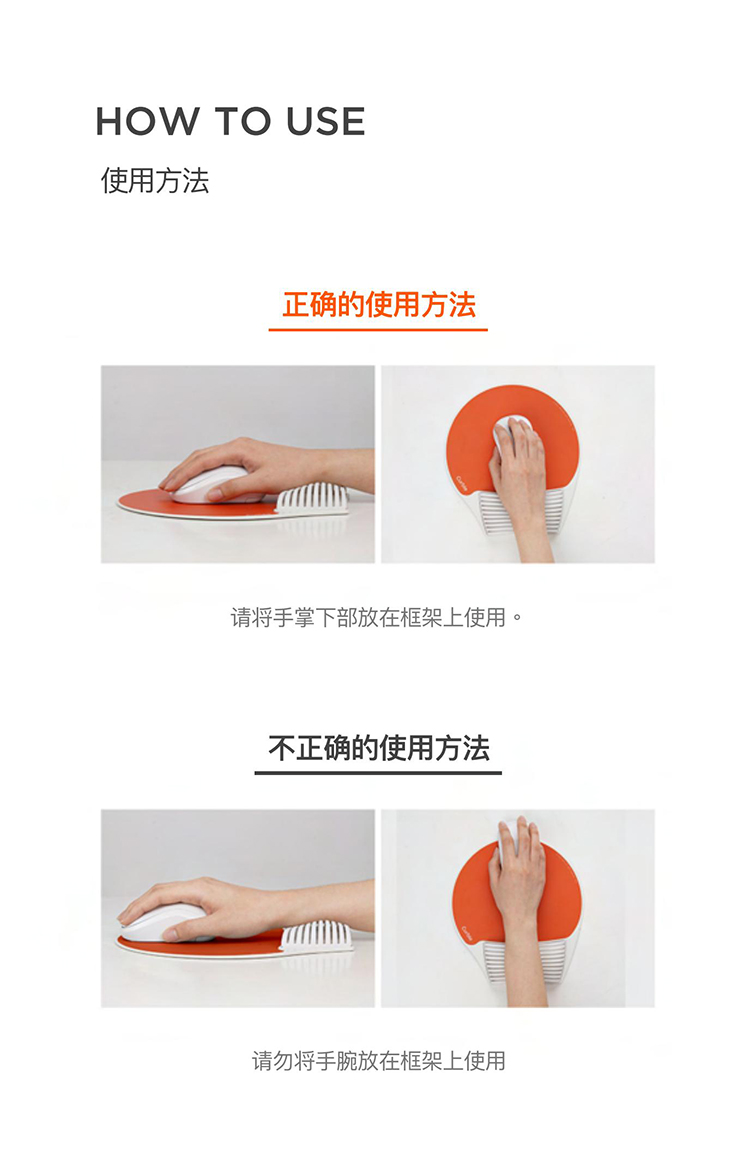 HOW TO USE
使用方法

正确的使用方法

请将手掌下部放在框架上使用。

不正确的使用方法

请勿将手腕放在框架上使用