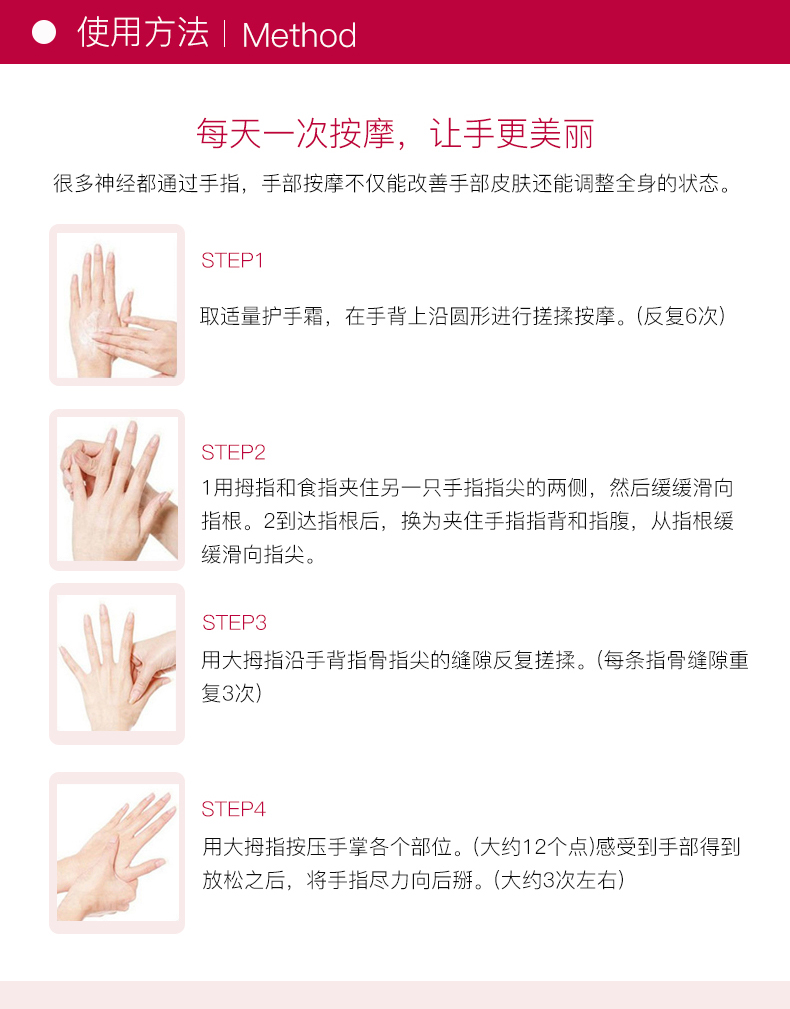 使用方法 | Method

每天一次按摩，让手更美丽

很多神经都通过手指，手部按摩不仅能改善手部皮肤还能调整全身的状态。

STEP1

取适量护手霜，在手背上沿圆形进行搓揉按摩。(反复6次)

STEP2

1用拇指和食指夹住另一只手指指尖的两侧，然后缓缓滑向指根。2到达指根后，换为夹住手指指背和指腹，从指根缓缓滑向指尖。

STEP3

用大拇指沿手背指骨指尖的缝隙反复搓揉。(每条指骨缝隙重复3次)

STEP4

用大拇指按压手掌各个部位。(大约12个点)感受到手部得到放松之后，将手指尽力向后掰。(大约3次左右)