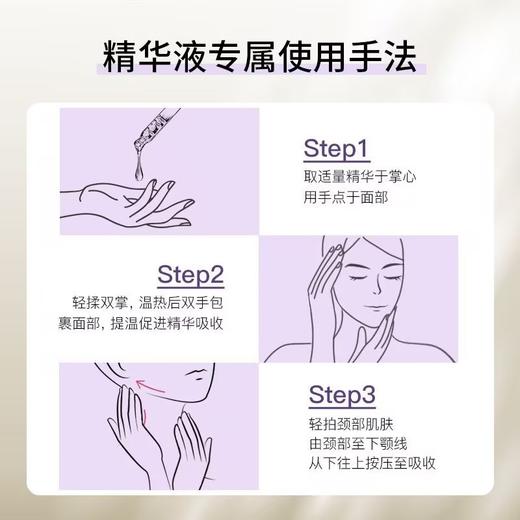 精华液专属使用手法

Step1
取适量精华于掌心
用手点于面部

Step2
轻揉双掌，温热后双手包裹面部，提温促进精华吸收

Step3
轻拍颈部肌肤
由颈部至下颚线
从下往上按压至吸收