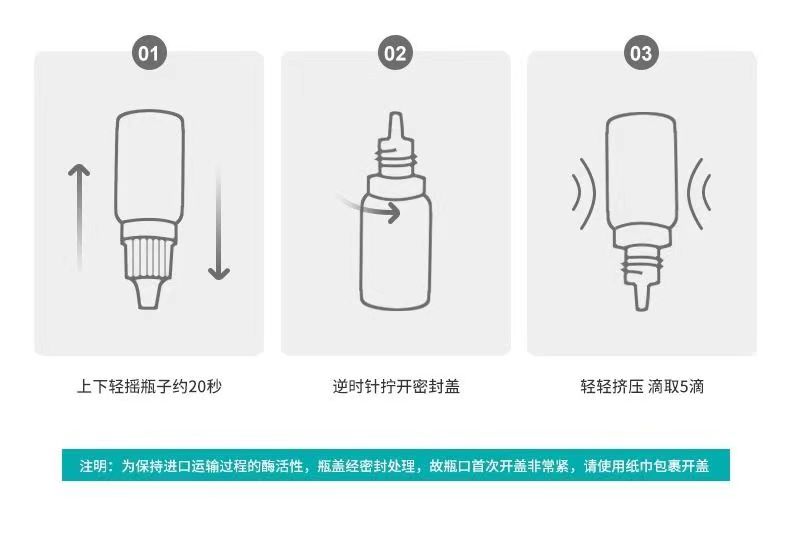 01

上下轻摇瓶子约20秒

02

逆时针拧开密封盖

03

轻轻挤压 滴取5滴

注明：为保持进口运输过程的酶活性，瓶盖经密封处理，故瓶口首次开盖非常紧，请使用纸巾包裹开盖