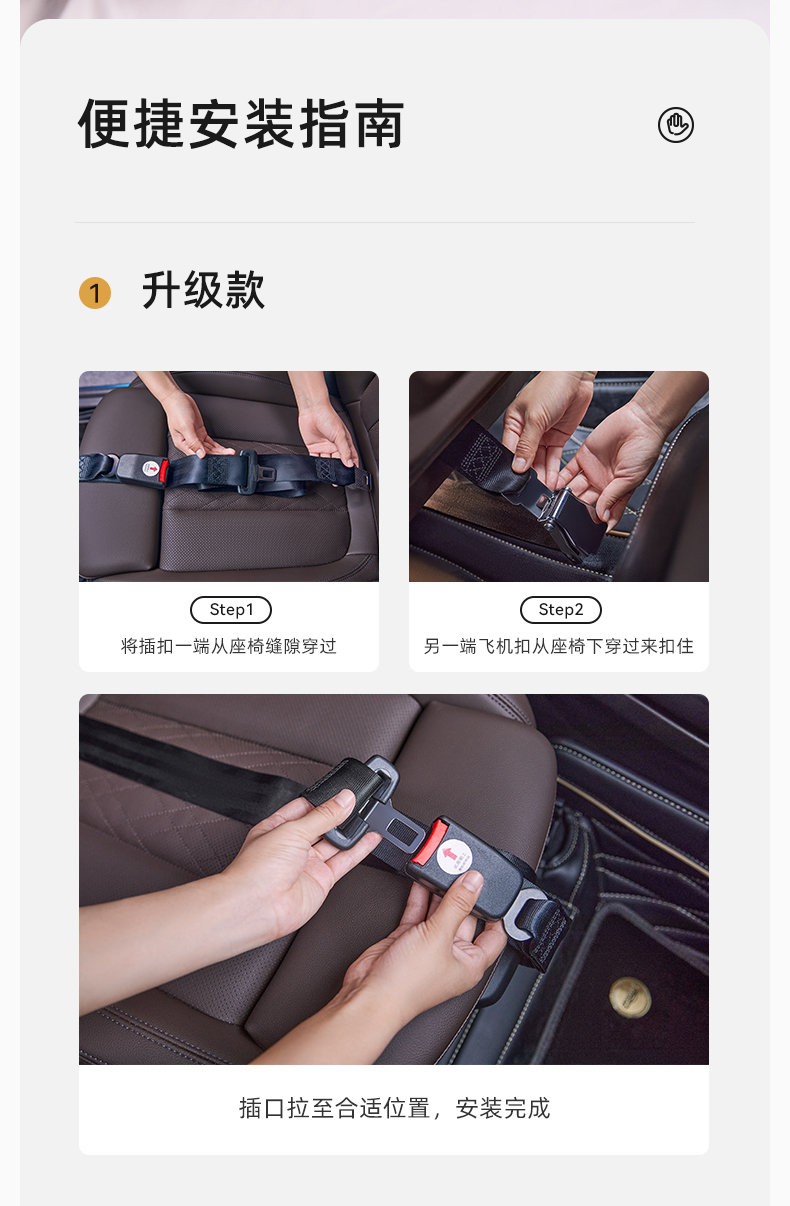 便捷安装指南

1 升级款

Step1
将插扣一端从座椅缝隙穿过

Step2
另一端飞机扣从座椅下穿过来扣住

插口拉至合适位置，安装完成