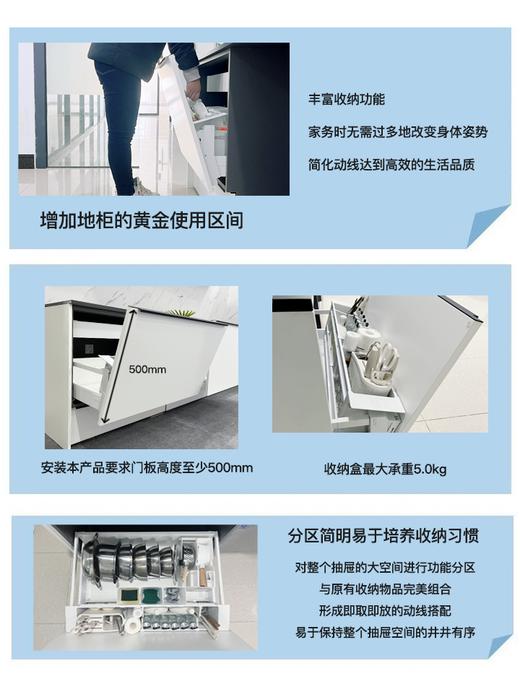 丰富收纳功能

家务时无需过多地改变身体姿势

简化动线达到高效的生活品质

增加地柜的黄金使用区间

500mm

安装本产品要求门板高度至少500mm

收纳盒最大承重5.0kg

分区简明易于培养收纳习惯

对整个抽屉的大空间进行功能分区

与原有收纳物品完美组合

形成即取即放的动线搭配

易于保持整个抽屉空间的井井有序