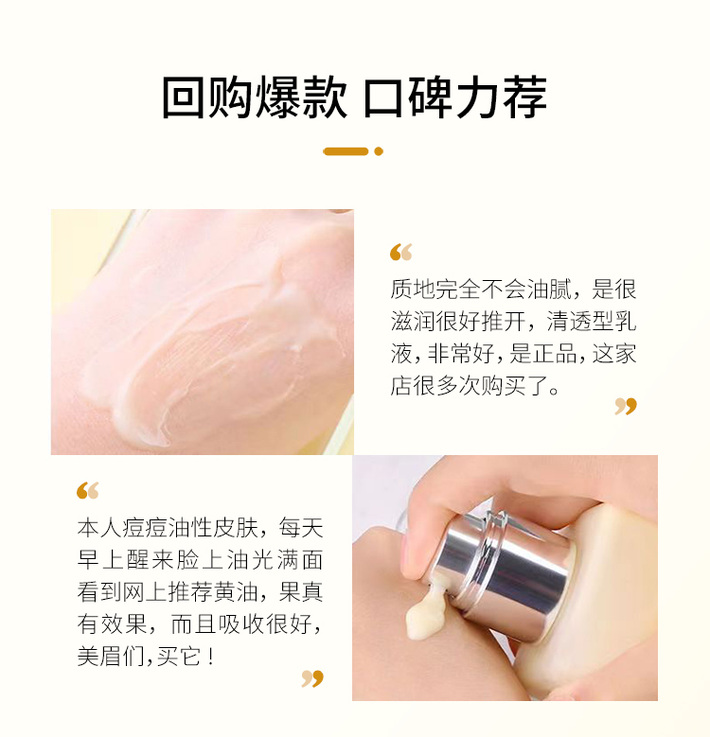 回购爆款 口碑力荐

“

质地完全不会油腻，是很滋润很好推开，清透型乳液，非常好，是正品，这家店很多次购买了。

”

“

本人痘痘油性皮肤，每天早上醒来脸上油光满面看到网上推荐黄油，果真有效果，而且吸收很好，美眉们，买它！

”