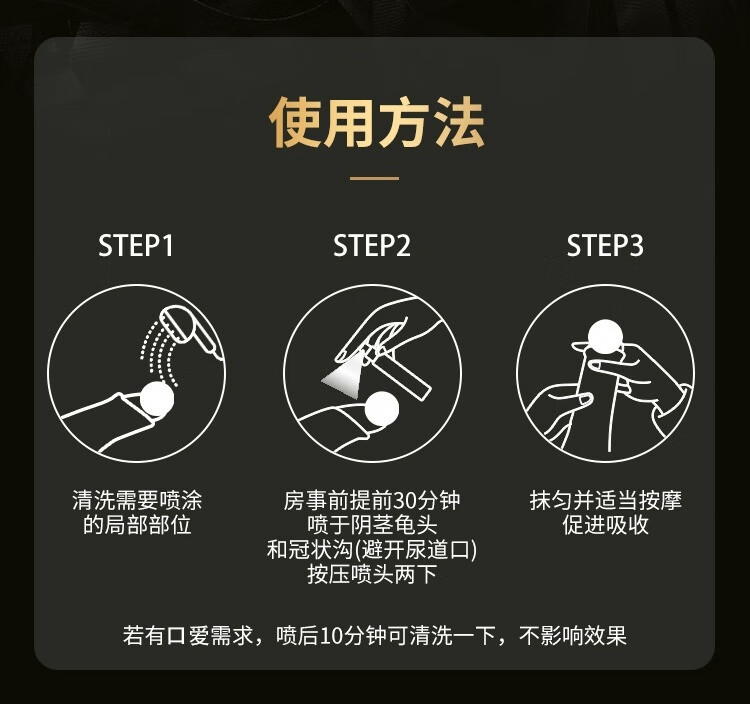 使用方法

STEP1

清洗需要喷涂的局部部位

STEP2

房事前提前30分钟喷于阴茎龟头和冠状沟(避开尿道口)按压喷头两下

STEP3

抹匀并适当按摩促进吸收

若有口爱需求，喷后10分钟可清洗一下，不影响效果