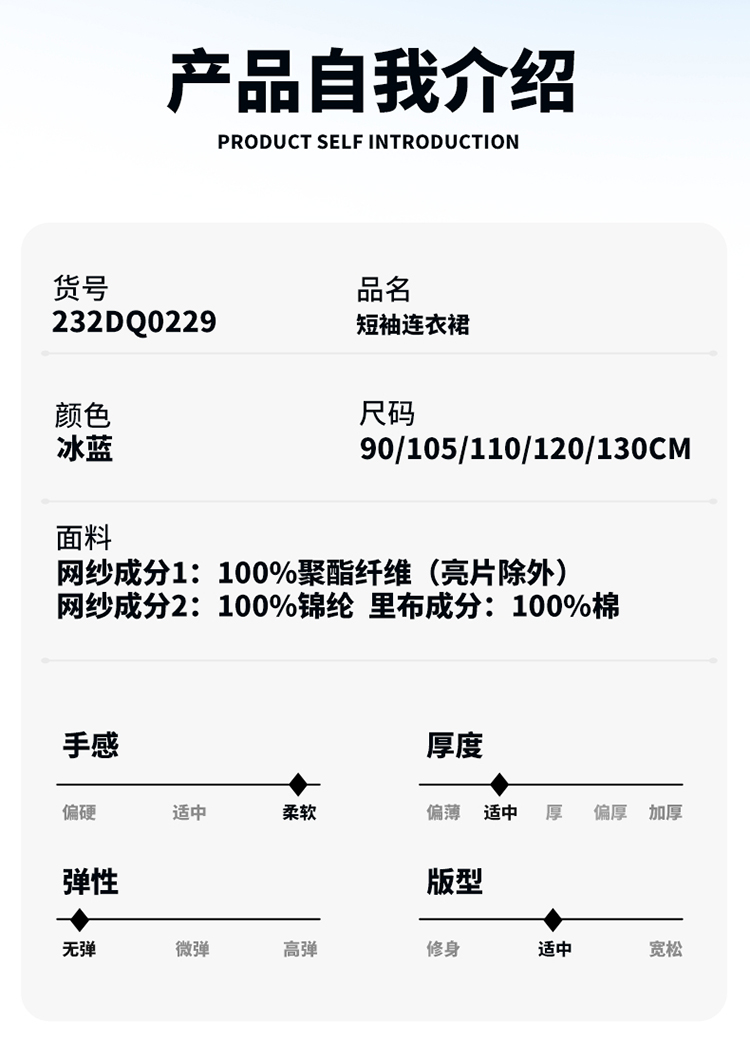 产品自我介绍
PRODUCT SELF INTRODUCTION

货号
232DQ0229

品名
短袖连衣裙

颜色
冰蓝

尺码
90/105/110/120/130CM

面料
网纱成分1：100%聚酯纤维（亮片除外）
网纱成分2：100%锦纶 里布成分：100%棉

手感
偏硬 适中 柔软

厚度
偏薄 适中 厚 偏厚 加厚

弹性
无弹 微弹 高弹

版型
修身 适中 宽松