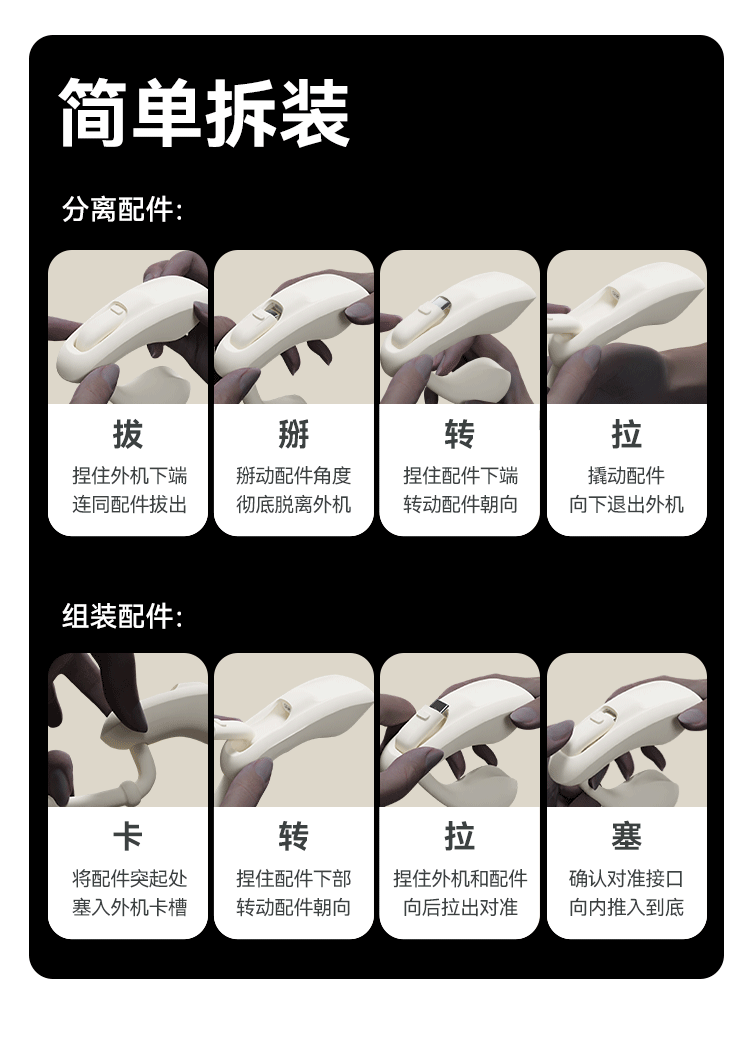 简单拆装

分离配件:

拔
捏住外机下端
连同配件拔出

掰
掰动配件角度
彻底脱离外机

转
捏住配件下端
转动配件朝向

拉
撬动配件
向下退出外机

组装配件:

卡
将配件突起处
塞入外机卡槽

转
捏住配件下部
转动配件朝向

拉
捏住外机和配件
向后拉出对准

塞
确认对准接口
向内推入到底