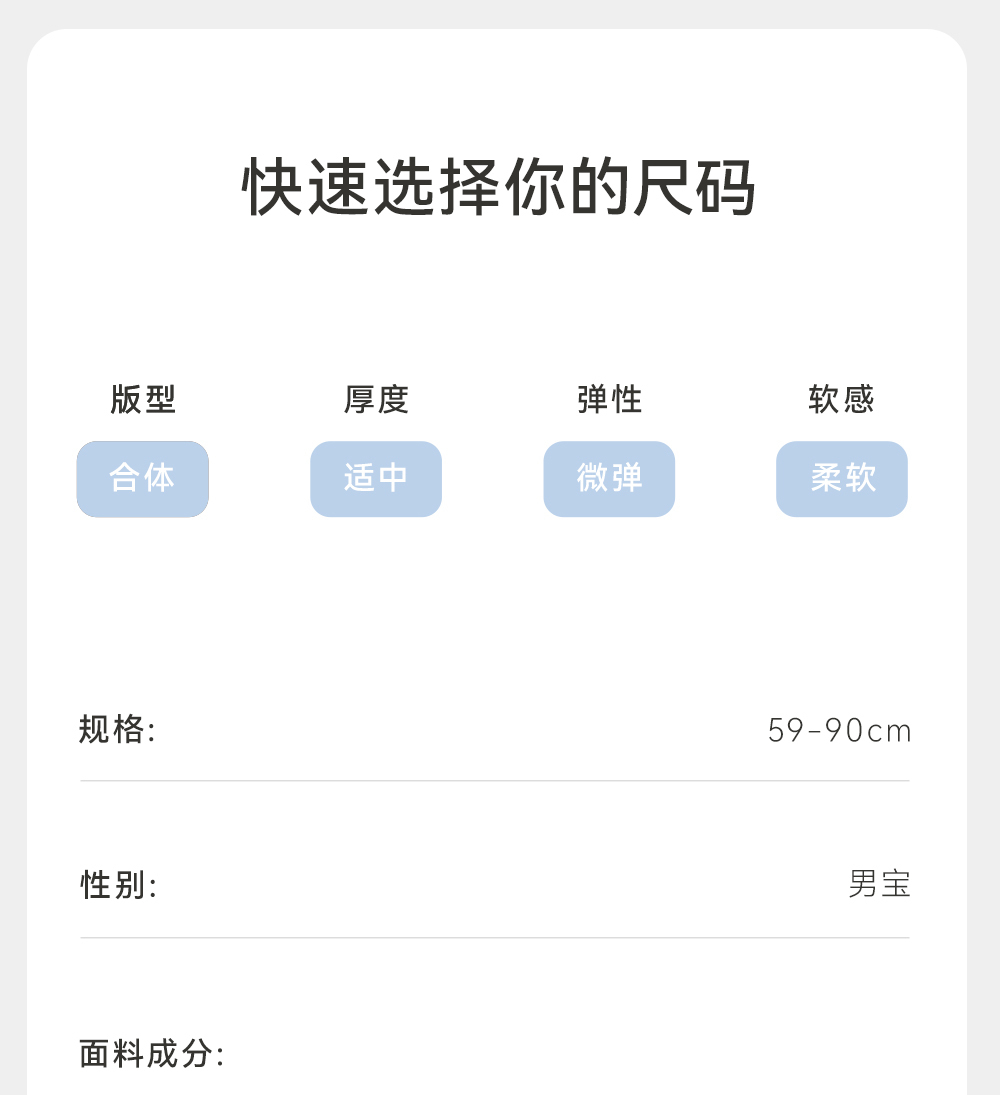 快速选择你的尺码

版型
合体

厚度
适中

弹性
微弹

软感
柔软

规格: 59-90cm

性别: 男宝

面料成分: