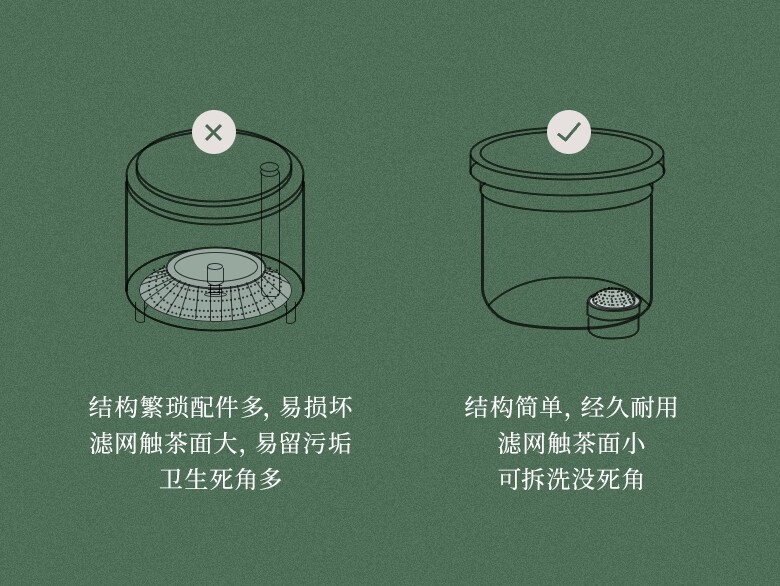 结构繁琐配件多, 易损坏
滤网触茶面大, 易留污垢
卫生死角多

结构简单, 经久耐用
滤网触茶面小
可拆洗没死角