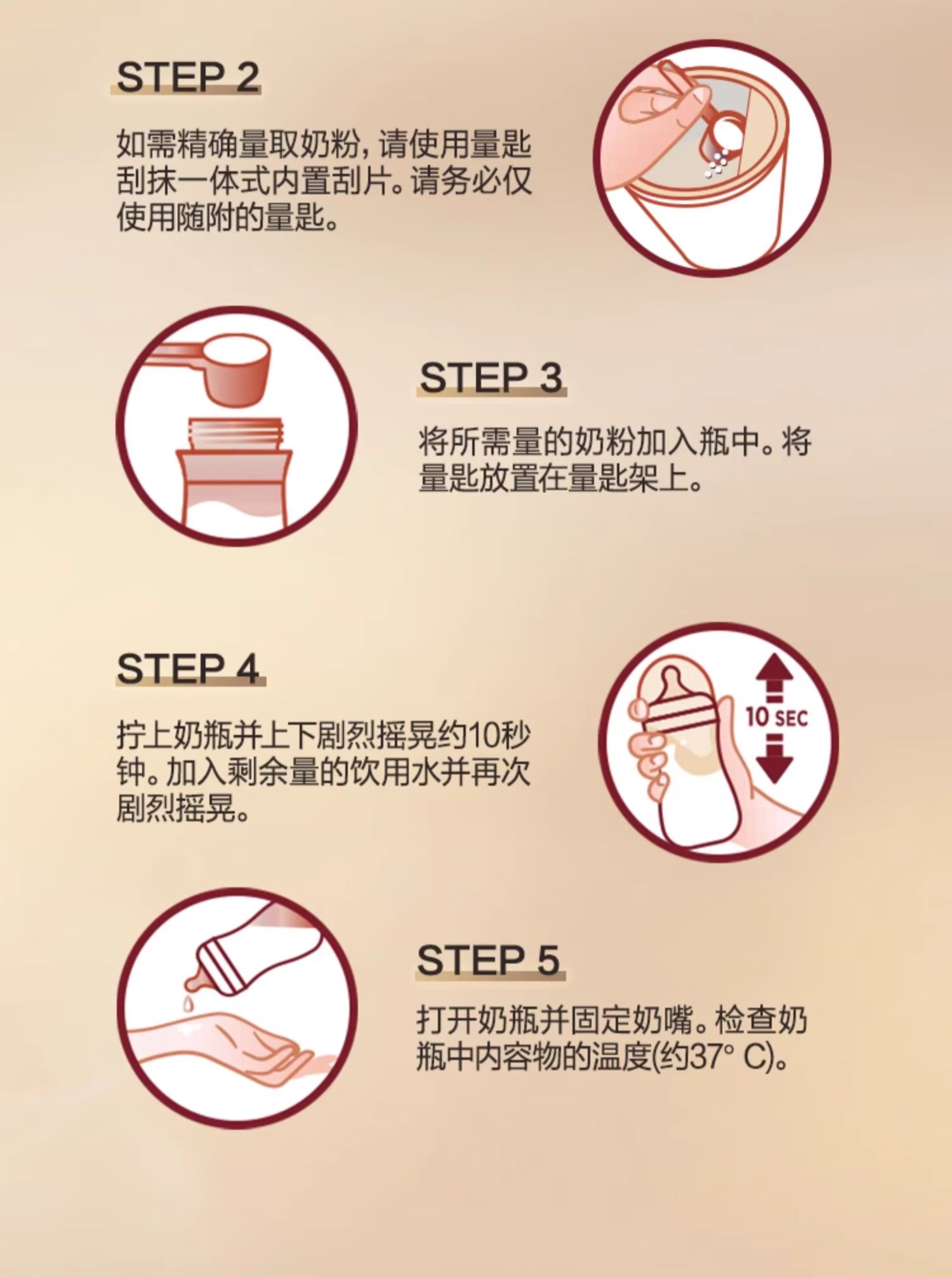 STEP 2

如需精确量取奶粉，请使用量匙刮抹一体式内置刮片。请务必仅使用随附的量匙。

STEP 3

将所需量的奶粉加入瓶中。将量匙放置在量匙架上。

STEP 4

拧上奶瓶并上下剧烈摇晃约10秒钟。加入剩余量的饮用水并再次剧烈摇晃。

10 SEC

STEP 5

打开奶瓶并固定奶嘴。检查奶瓶中内容物的温度(约37° C)。