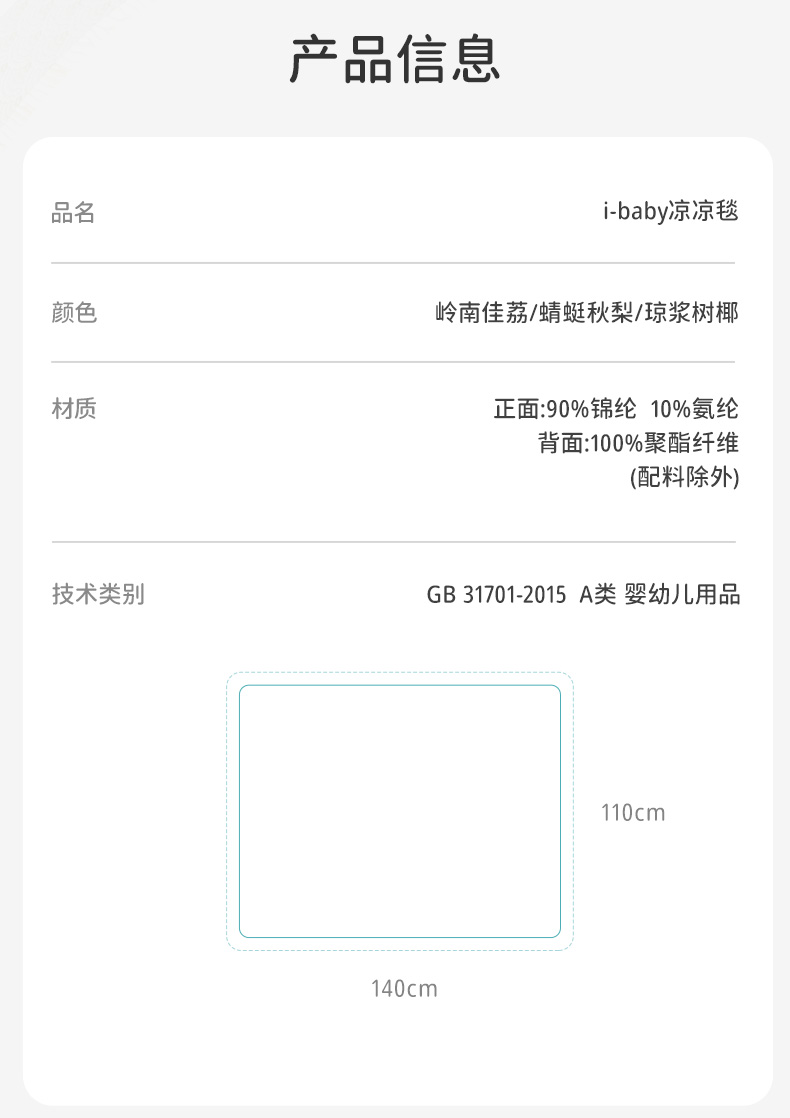 产品信息

品名 i-baby凉凉毯

颜色 岭南佳荔/蜻蜓秋梨/琼浆树椰

材质 正面:90%锦纶 10%氨纶
背面:100%聚酯纤维
(配料除外)

技术类别 GB 31701-2015 A类 婴幼儿用品

110cm

140cm