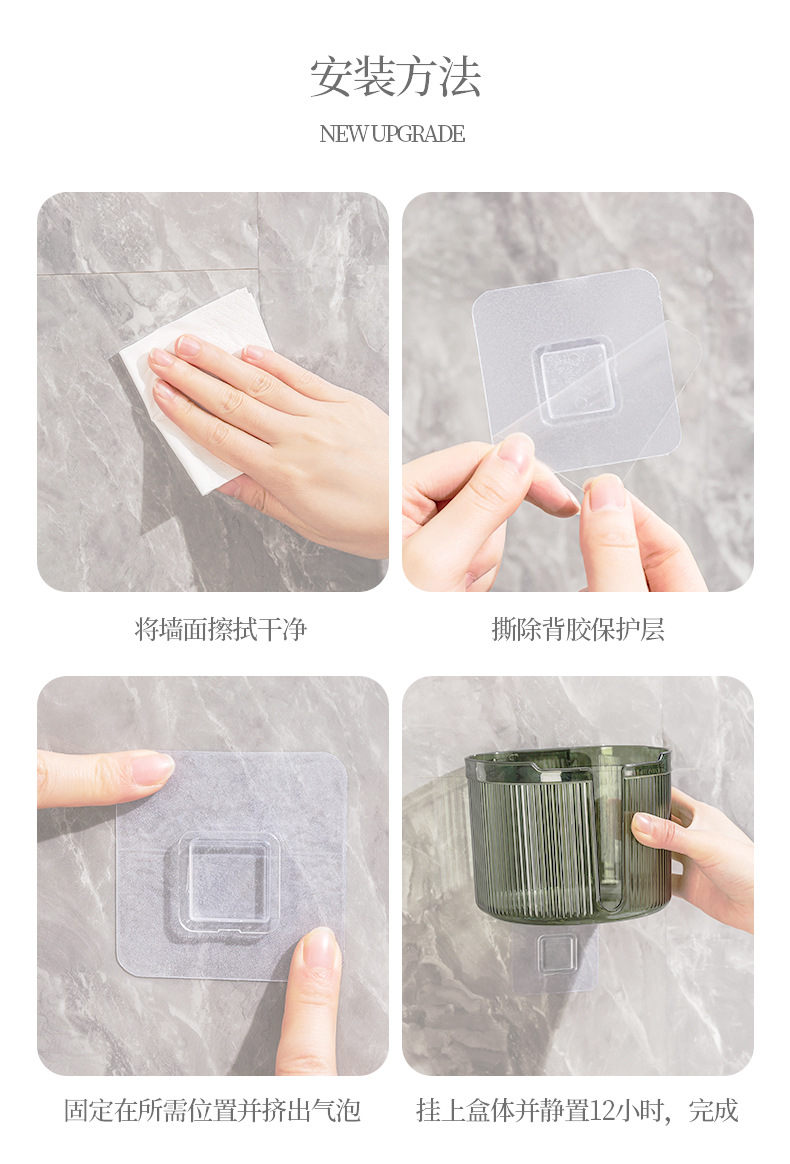 安装方法

NEW UPGRADE

将墙面擦拭干净

撕除背胶保护层

固定在所需位置并挤出气泡

挂上盒体并静置12小时，完成