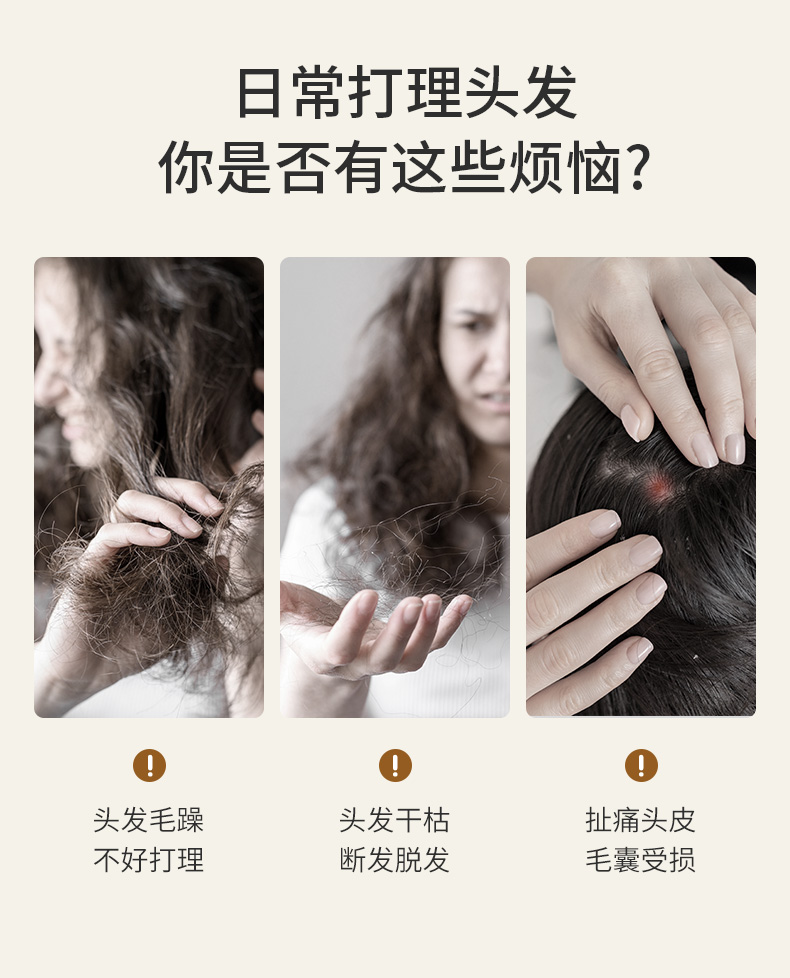 日常打理头发
你是否有这些烦恼?

!
头发毛躁
不好打理

!
头发干枯
断发脱发

!
扯痛头皮
毛囊受损