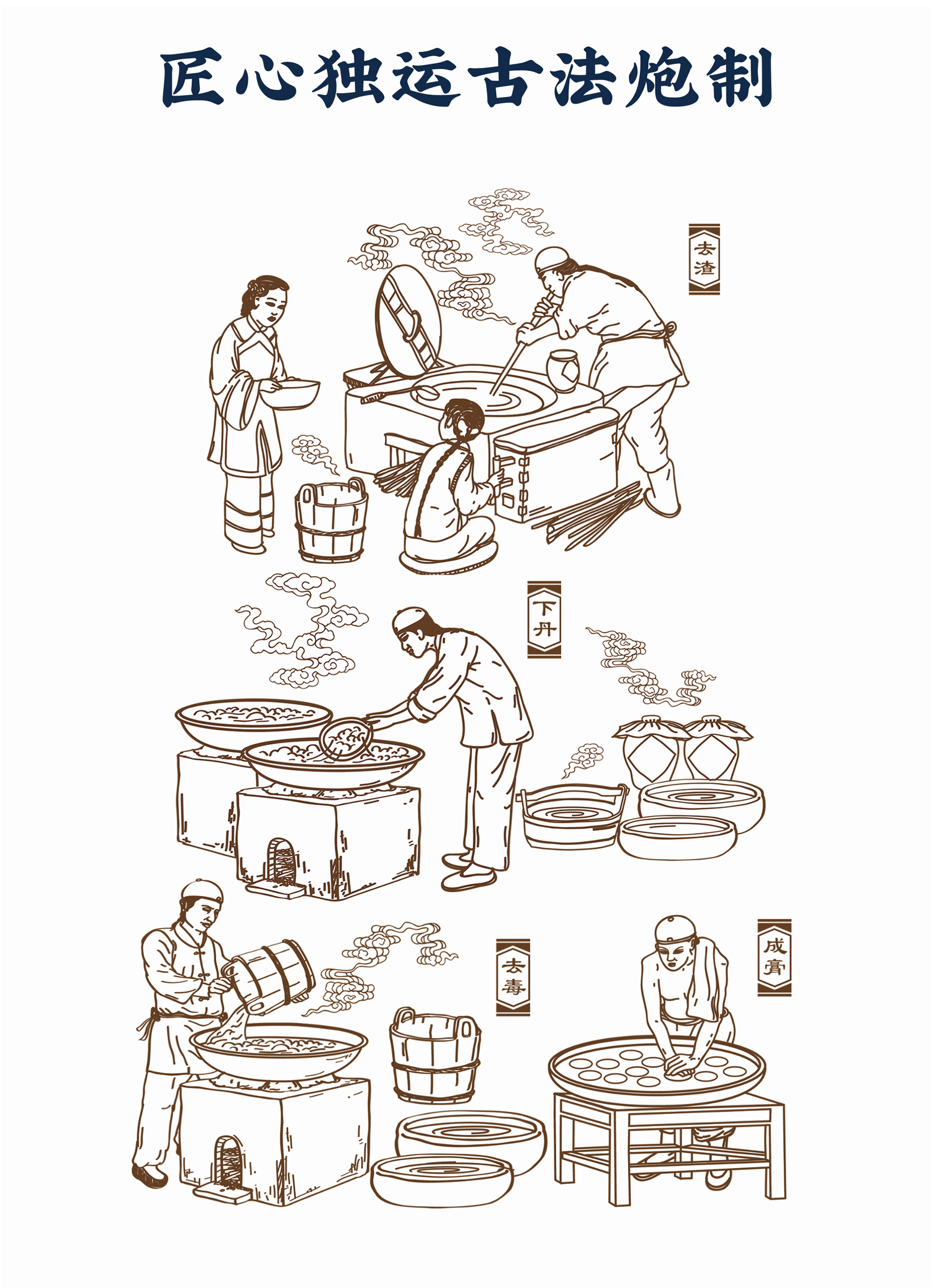 匠心独运古法炮制

去渣

下丹

去毒

成膏