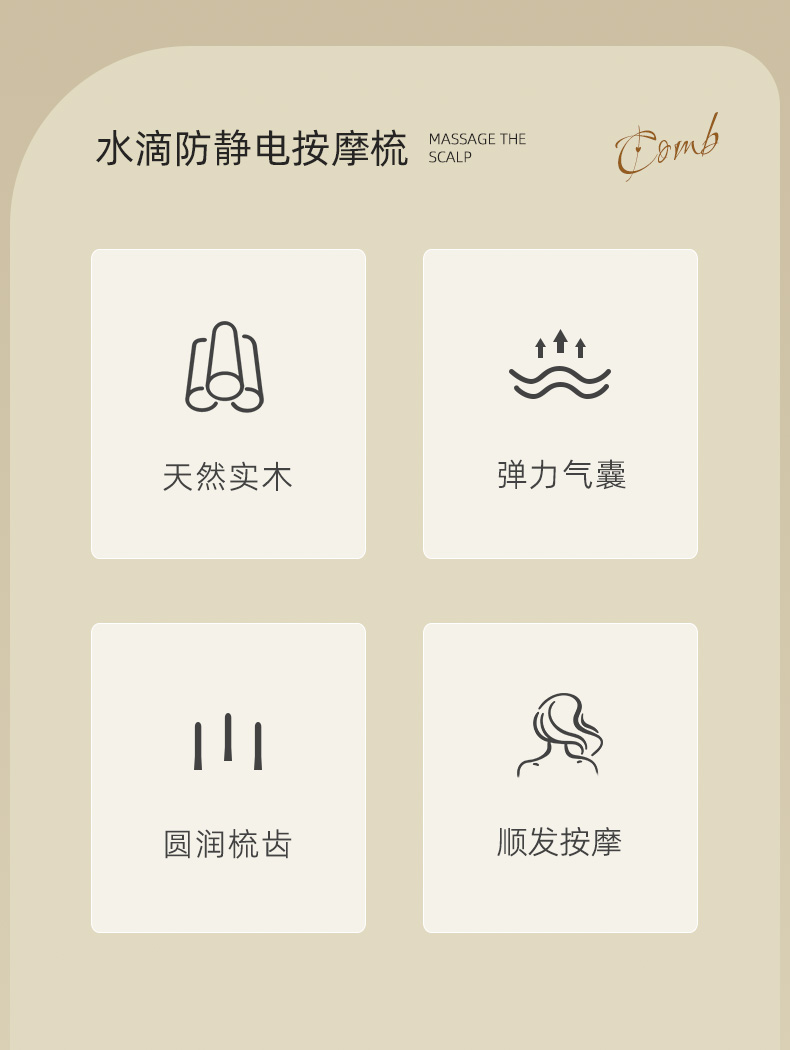 水滴防静电按摩梳 MASSAGE THE SCALP

Comb

天然实木

弹力气囊

圆润梳齿

顺发按摩