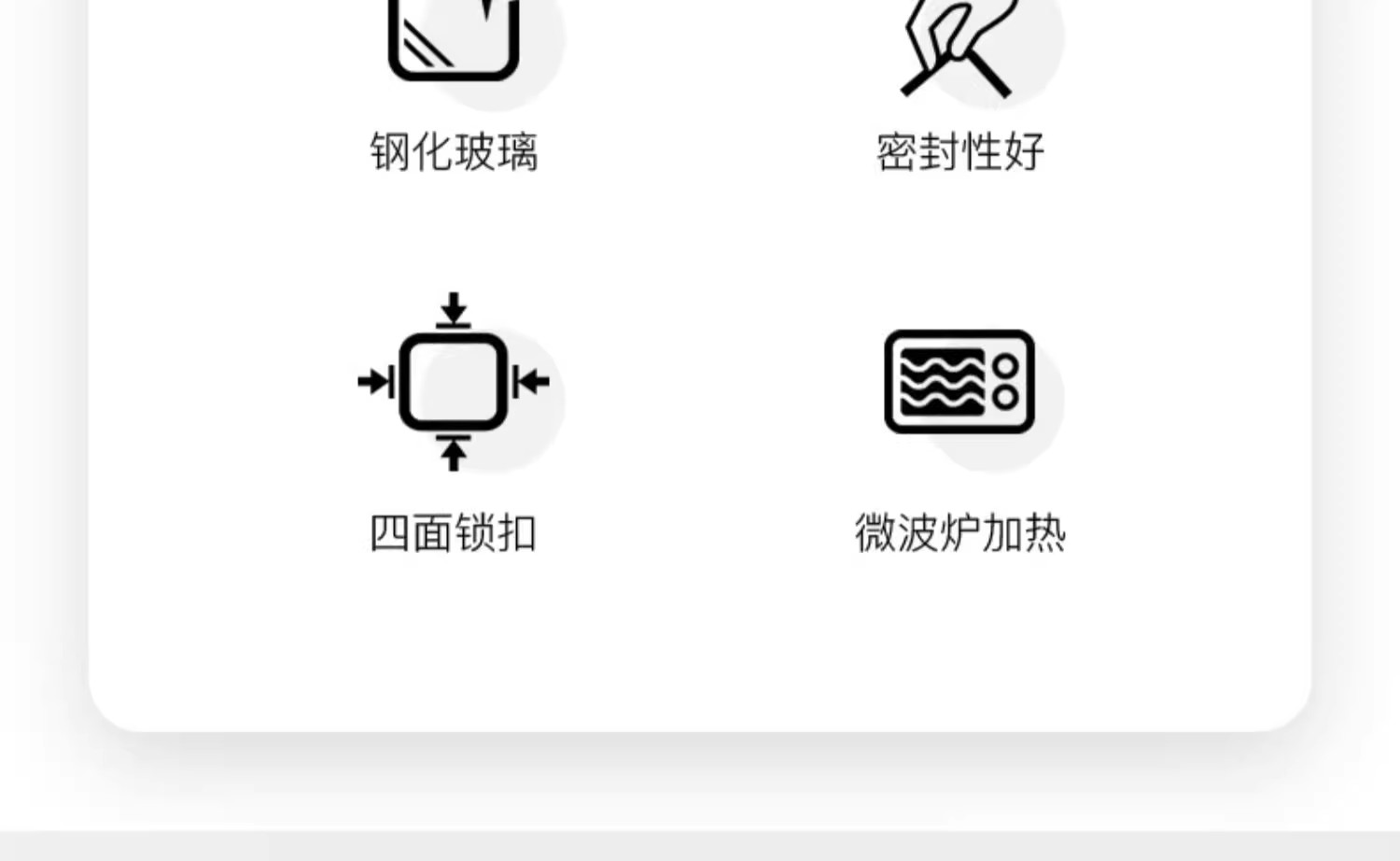 钢化玻璃

密封性好

四面锁扣

微波炉加热