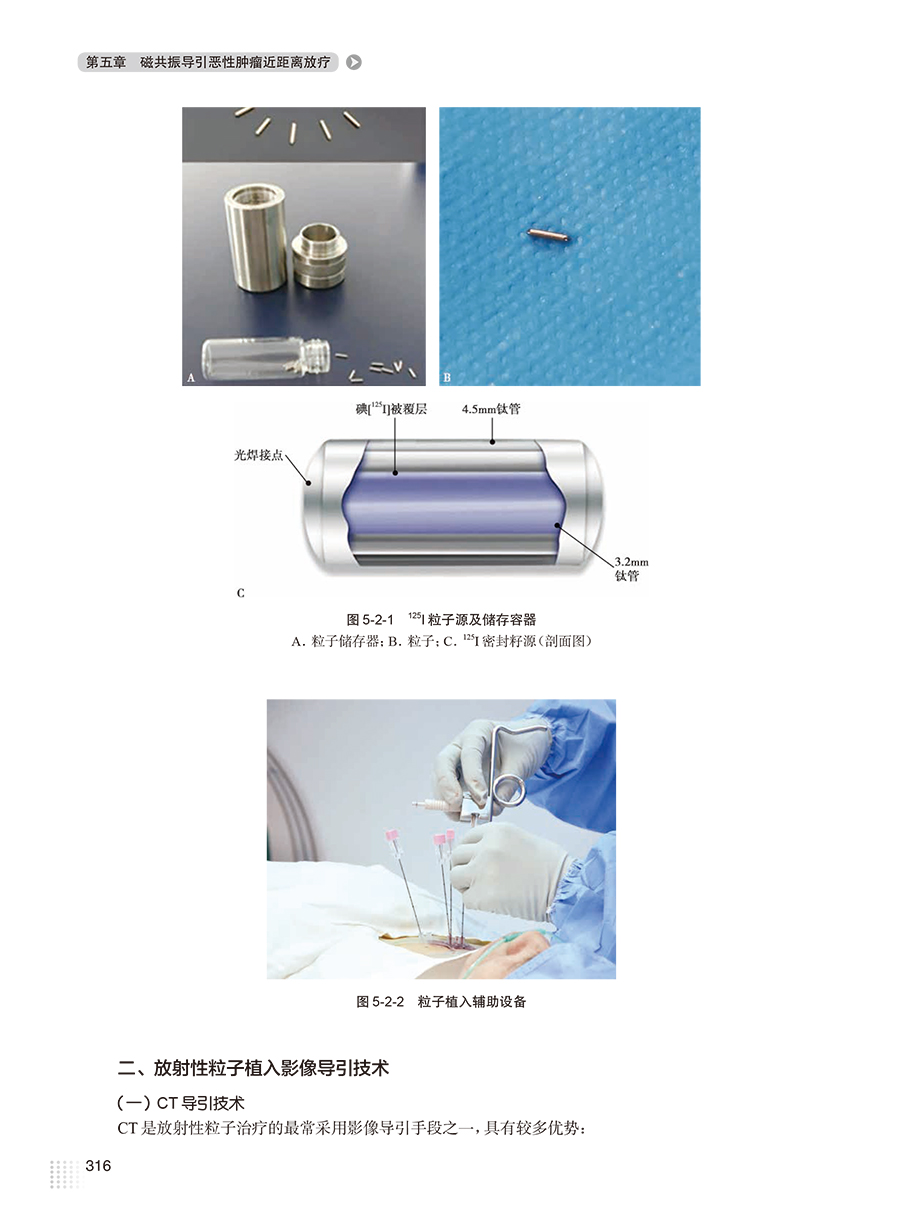 第五章　磁共振导引恶性肿瘤近距离放疗

A

B

碘[$^{125}$I]被覆层

4.5mm钛管

光焊接点

3.2mm 钛管

C

图 5-2-1　$^{125}$I 粒子源及储存容器

A. 粒子储存器；B. 粒子；C. $^{125}$I 密封籽源（剖面图）

图 5-2-2　粒子植入辅助设备

二、放射性粒子植入影像导引技术

（一）CT 导引技术

CT 是放射性粒子治疗的最常采用影像导引手段之一，具有较多优势：

316