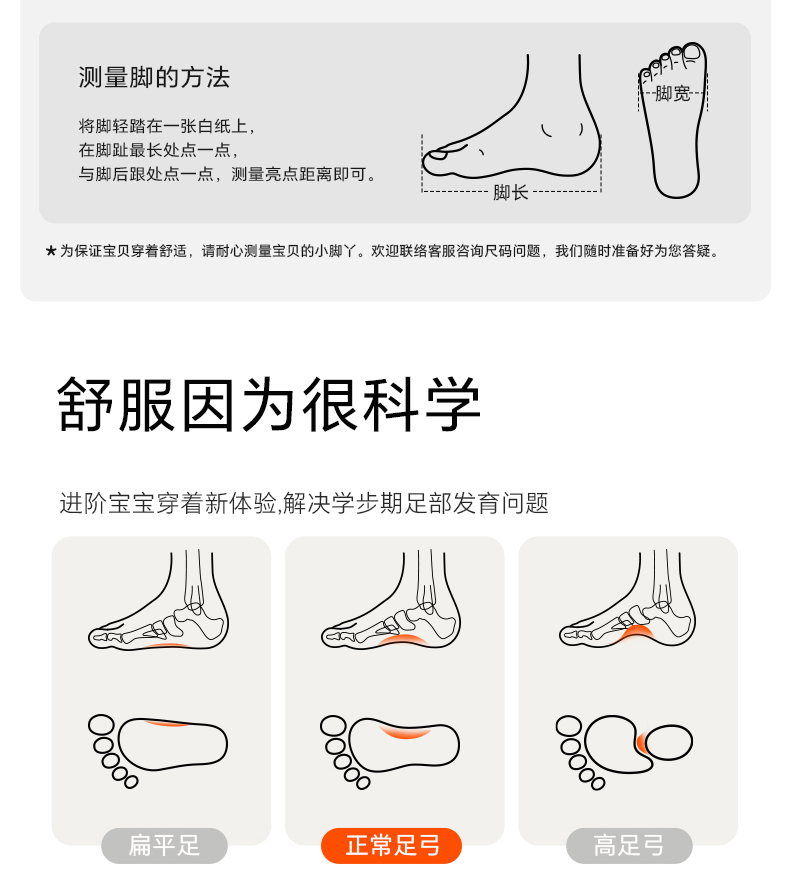 测量脚的方法

将脚轻踏在一张白纸上，
在脚趾最长处点一点，
与脚后跟处点一点，测量亮点距离即可。

脚长

脚宽

★为保证宝贝穿着舒适，请耐心测量宝贝的小脚丫。欢迎联络客服咨询尺码问题，我们随时准备好为您答疑。

舒服因为很科学

进阶宝宝穿着新体验,解决学步期足部发育问题

扁平足

正常足弓

高足弓