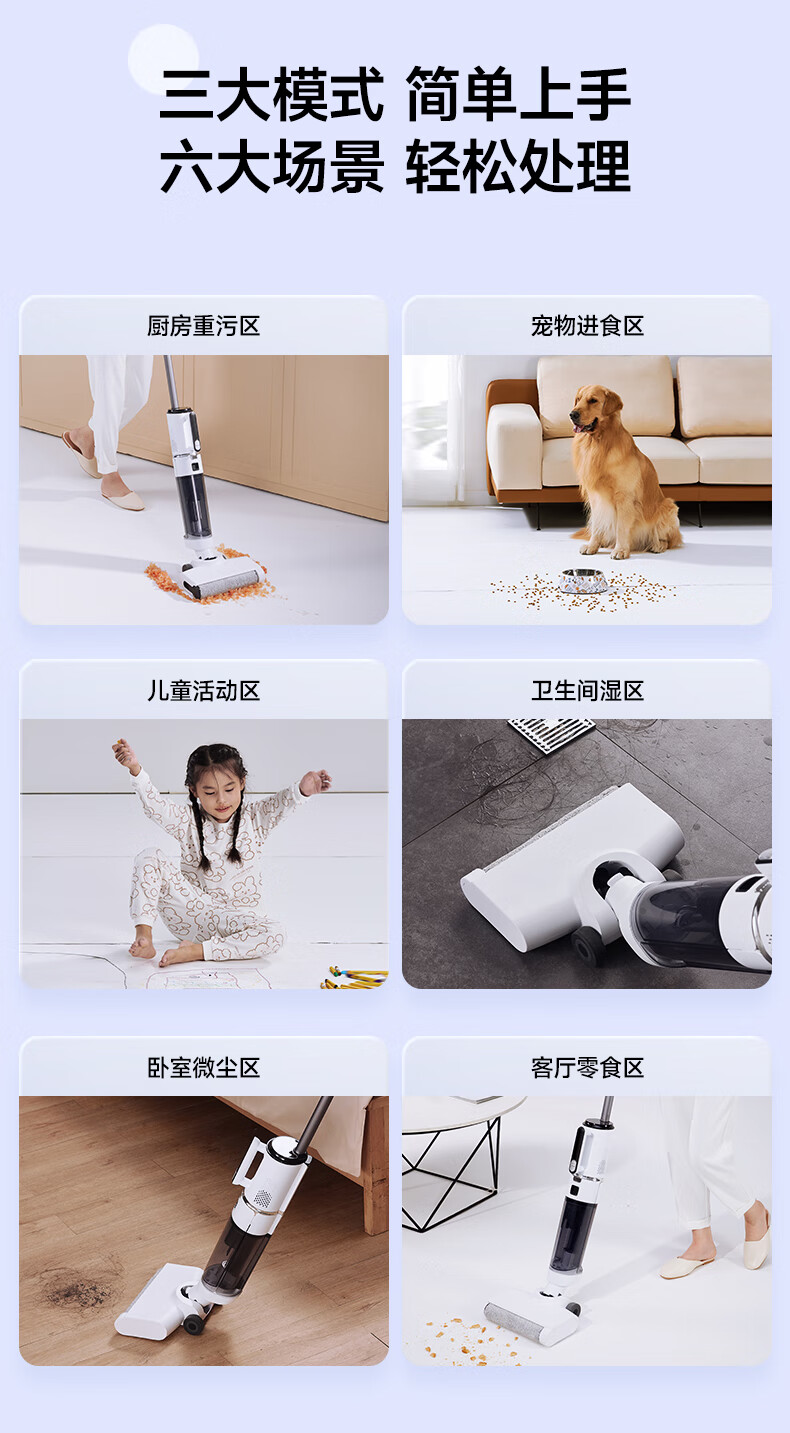 三大模式 简单上手
六大场景 轻松处理

厨房重污区

宠物进食区

儿童活动区

卫生间湿区

卧室微尘区

客厅零食区