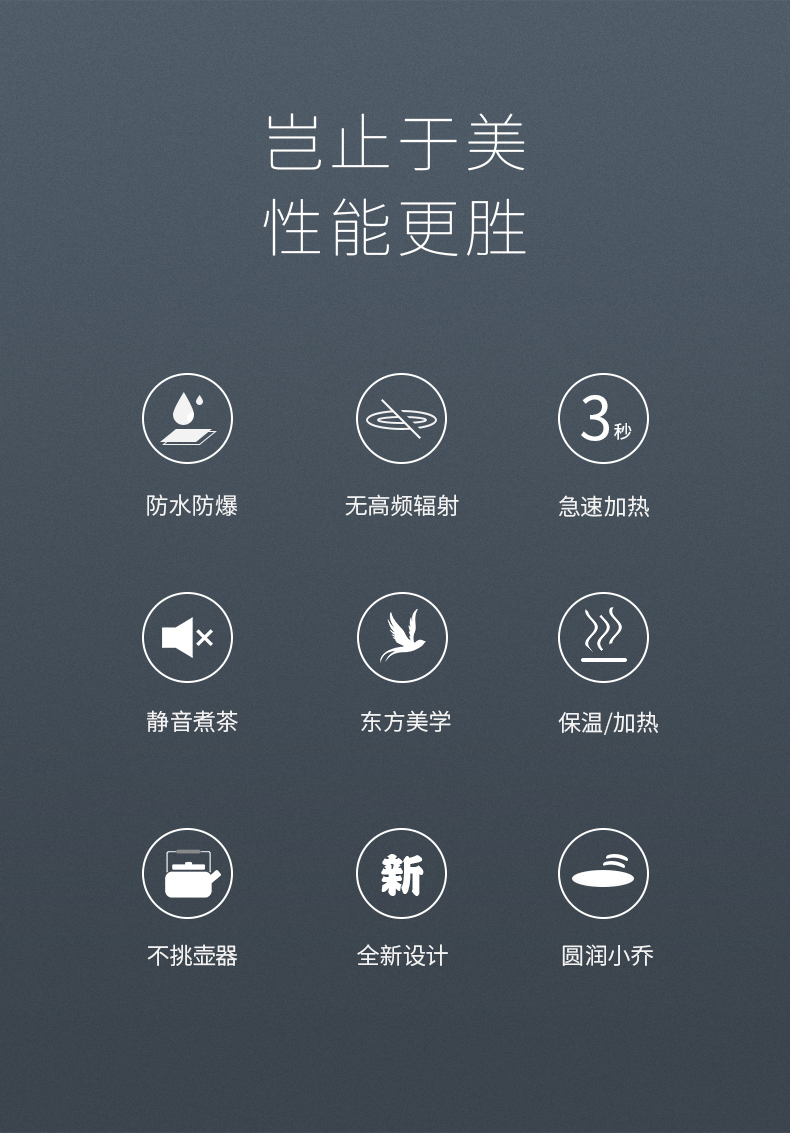 岂止于美
性能更胜

防水防爆

无高频辐射

3秒

急速加热

静音煮茶

东方美学

保温/加热

不挑壶器

新

全新设计

圆润小乔