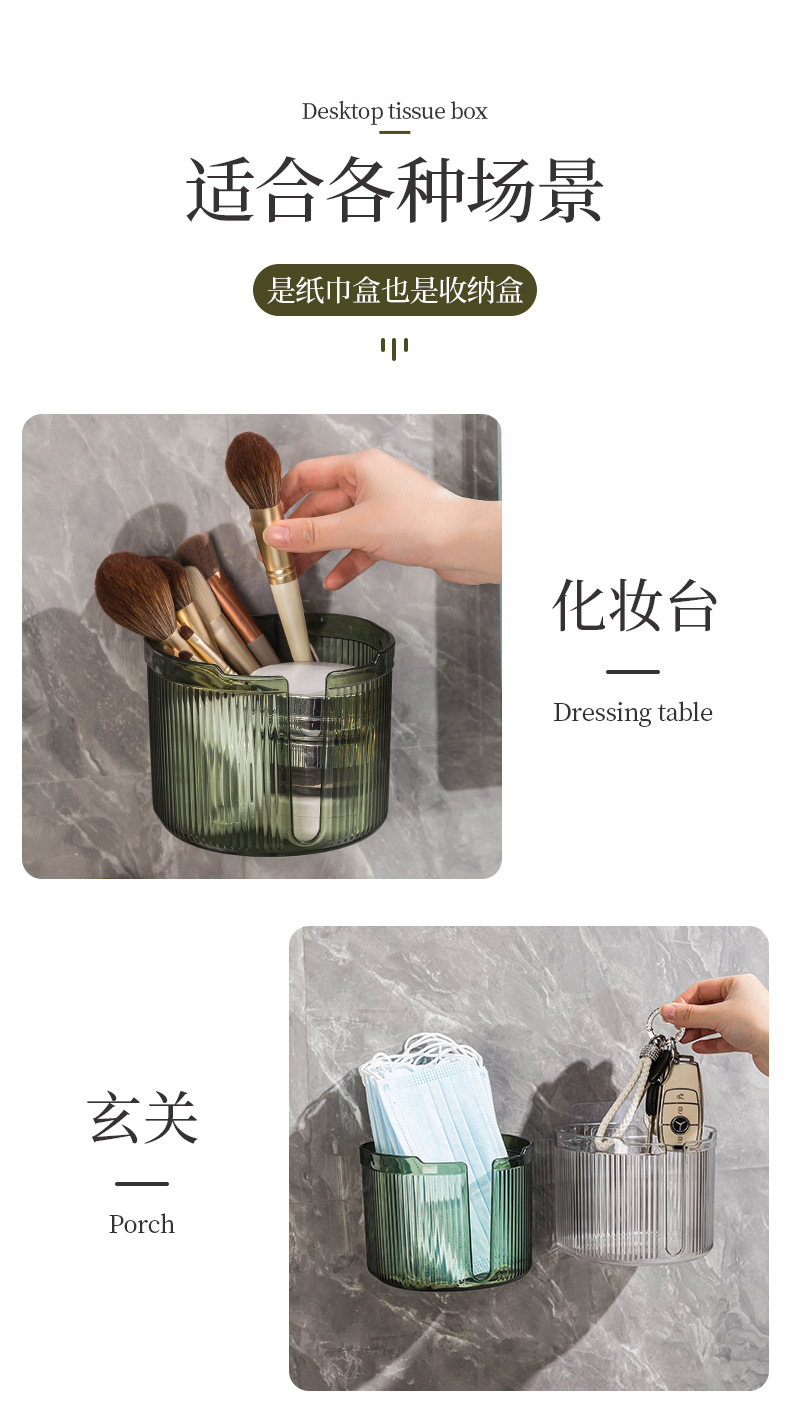 Desktop tissue box

适合各种场景

是纸巾盒也是收纳盒

化妆台

Dressing table

玄关

Porch