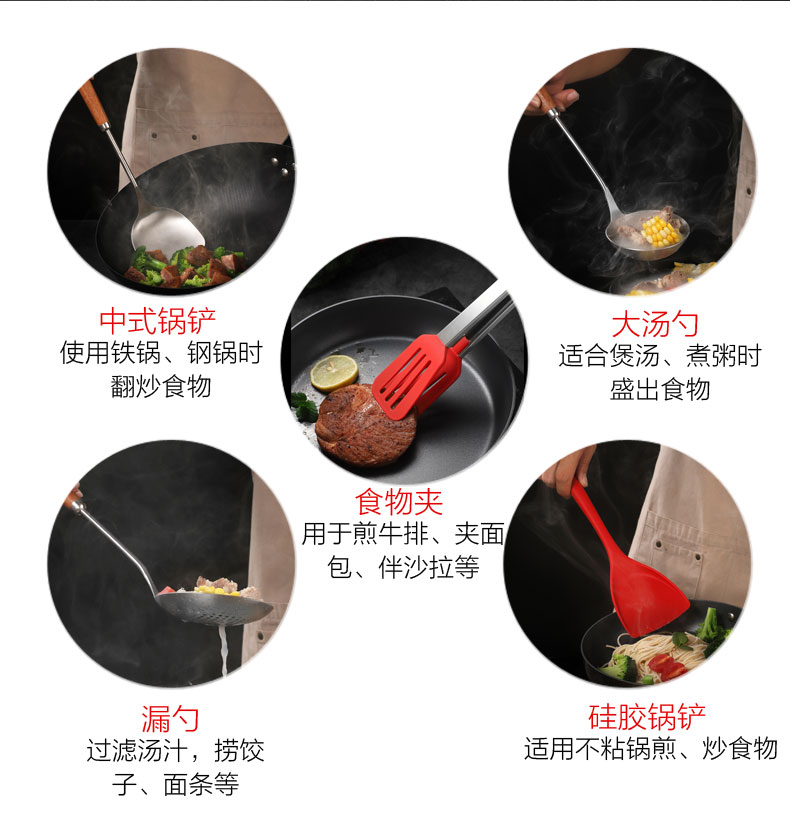 中式锅铲
使用铁锅、钢锅时翻炒食物

大汤勺
适合煲汤、煮粥时盛出食物

食物夹
用于煎牛排、夹面包、伴沙拉等

漏勺
过滤汤汁，捞饺子、面条等

硅胶锅铲
适用不粘锅煎、炒食物