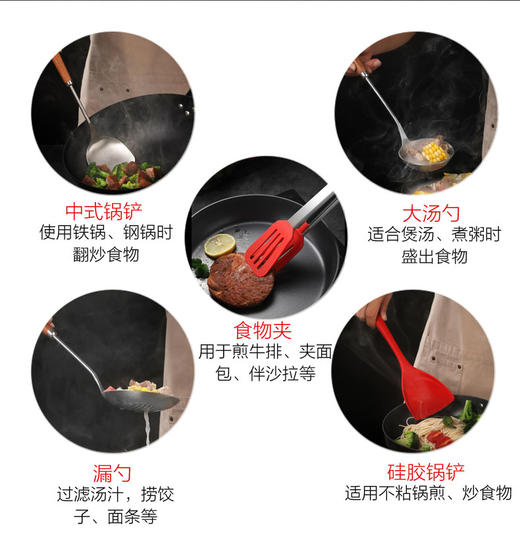 中式锅铲
使用铁锅、钢锅时翻炒食物

大汤勺
适合煲汤、煮粥时盛出食物

食物夹
用于煎牛排、夹面包、伴沙拉等

漏勺
过滤汤汁，捞饺子、面条等

硅胶锅铲
适用不粘锅煎、炒食物