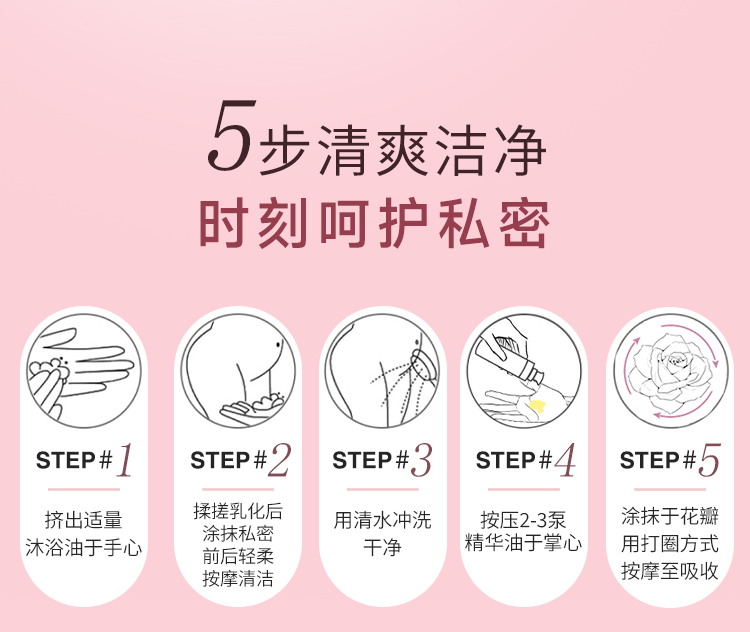 5步清爽洁净
时刻呵护私密

STEP#1
挤出适量
沐浴油于手心

STEP#2
揉搓乳化后
涂抹私密
前后轻柔
按摩清洁

STEP#3
用清水冲洗
干净

STEP#4
按压2-3泵
精华油于掌心

STEP#5
涂抹于花瓣
用打圈方式
按摩至吸收