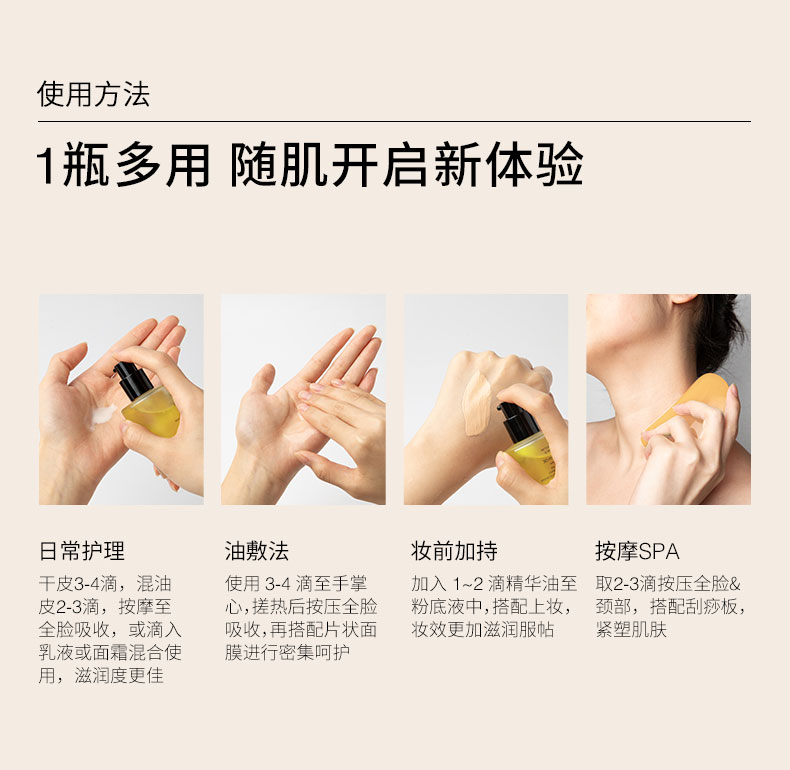 使用方法

1瓶多用 随肌开启新体验

日常护理

干皮3-4滴，混油皮2-3滴，按摩至全脸吸收，或滴入乳液或面霜混合使用，滋润度更佳

油敷法

使用 3-4 滴至手掌心，搓热后按压全脸吸收，再搭配片状面膜进行密集呵护

妆前加持

加入 1~2 滴精华油至粉底液中，搭配上妆，妆效更加滋润服帖

按摩SPA

取2-3滴按压全脸&颈部，搭配刮痧板，紧塑肌肤