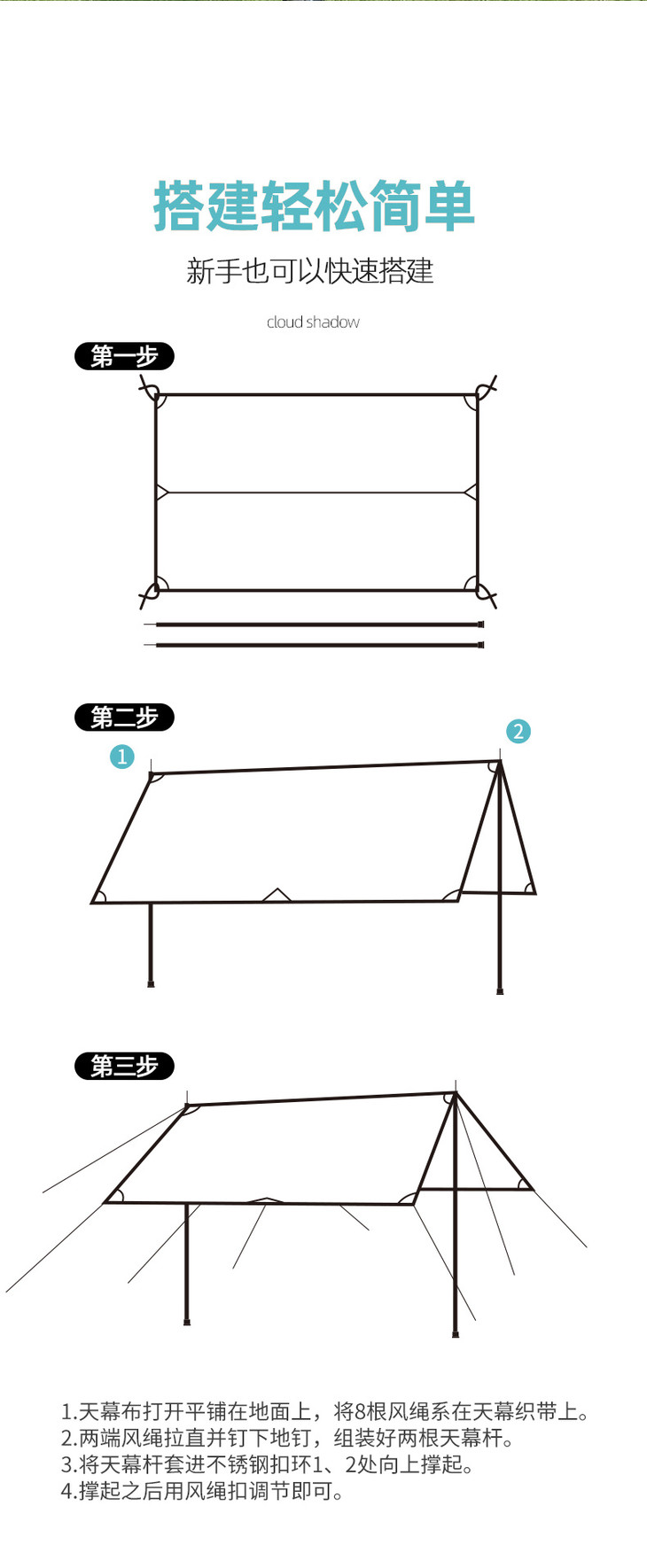 搭建轻松简单

新手也可以快速搭建

cloud shadow

第一步

第二步

1

2

第三步

1.天幕布打开平铺在地面上，将8根风绳系在天幕织带上。
2.两端风绳拉直并钉下地钉，组装好两根天幕杆。
3.将天幕杆套进不锈钢扣环1、2处向上撑起。
4.撑起之后用风绳扣调节即可。