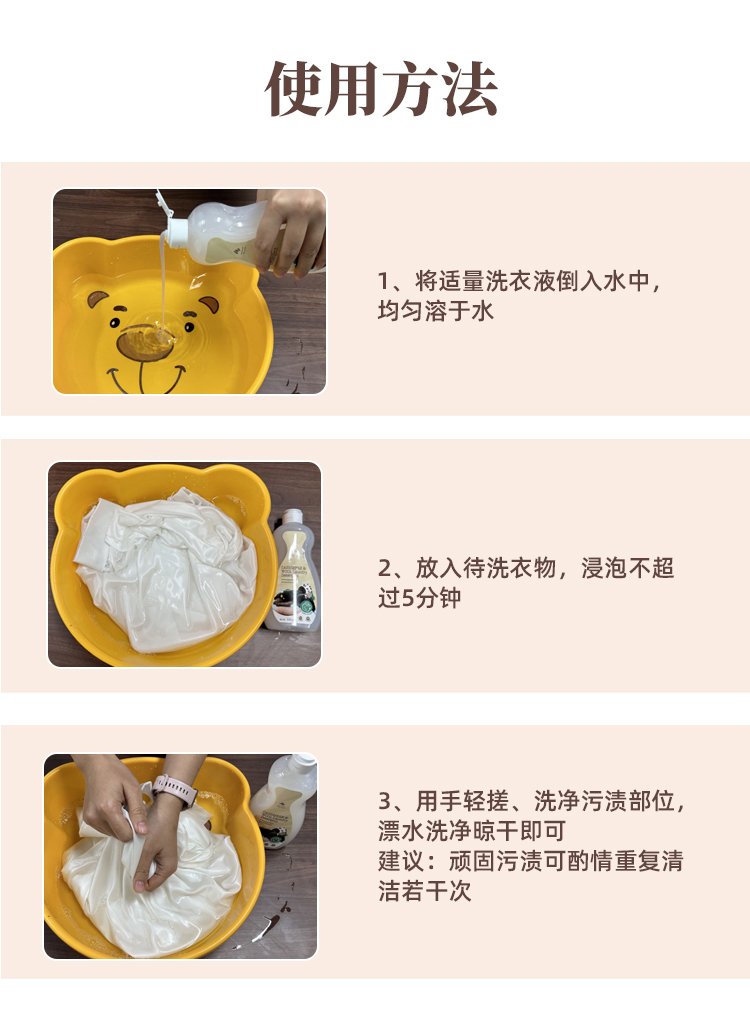 使用方法

1、将适量洗衣液倒入水中，均匀溶于水

2、放入待洗衣物，浸泡不超过5分钟

3、用手轻搓、洗净污渍部位，漂水洗净晾干即可
建议：顽固污渍可酌情重复清洁若干次