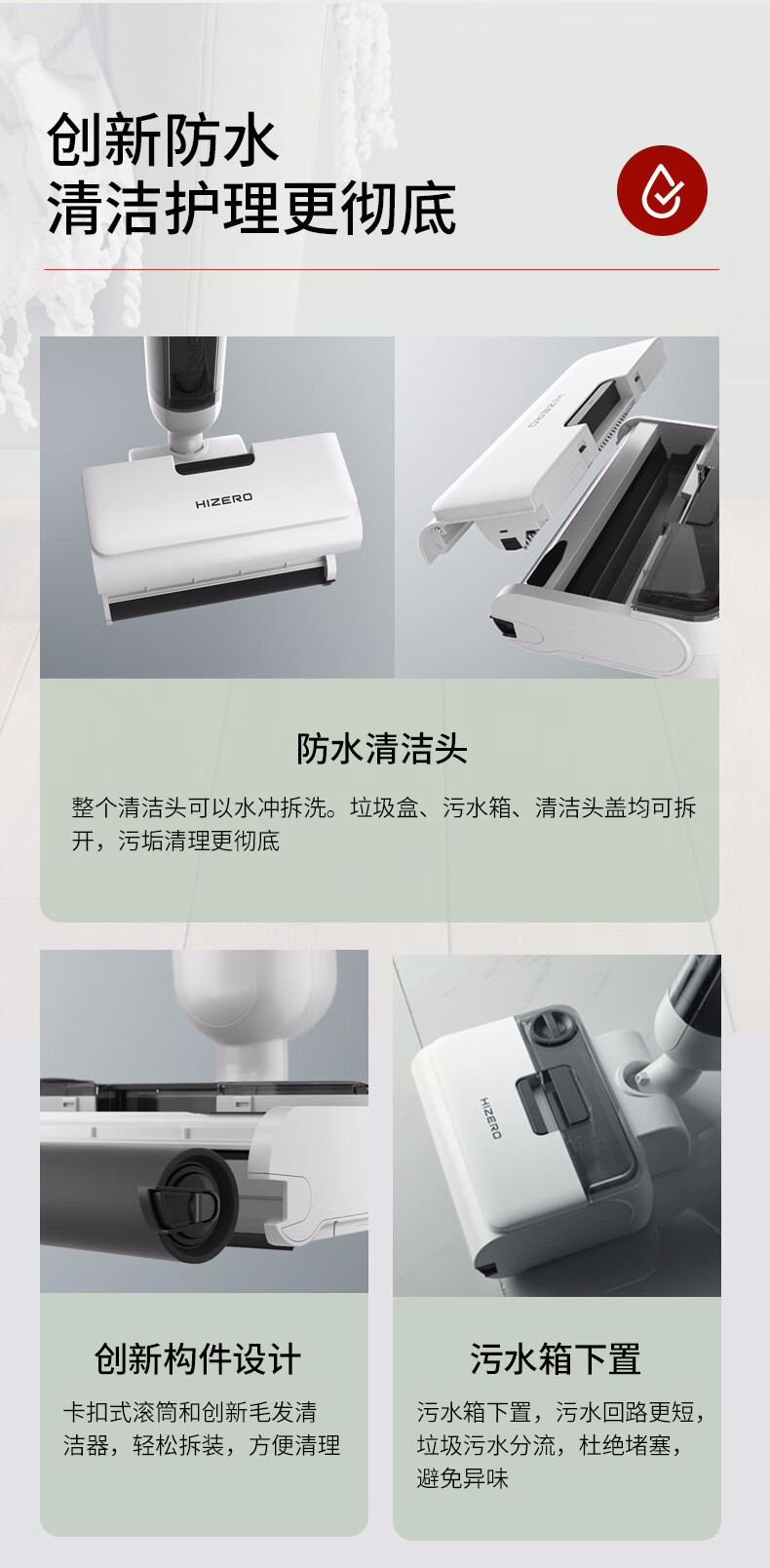 创新防水
清洁护理更彻底

HIZERO

HIZERO

防水清洁头

整个清洁头可以水冲拆洗。垃圾盒、污水箱、清洁头盖均可拆开，污垢清理更彻底

HIZERO

创新构件设计

卡扣式滚筒和创新毛发清洁器，轻松拆装，方便清理

污水箱下置

污水箱下置，污水回路更短，垃圾污水分流，杜绝堵塞，避免异味