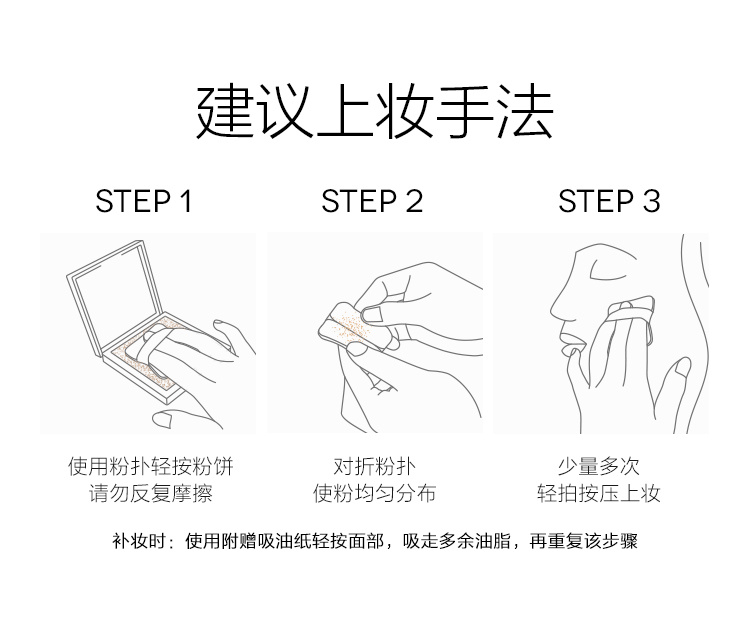 建议上妆手法

STEP 1

使用粉扑轻按粉饼
请勿反复摩擦

STEP 2

对折粉扑
使粉均匀分布

STEP 3

少量多次
轻拍按压上妆

补妆时：使用附赠吸油纸轻按面部，吸走多余油脂，再重复该步骤