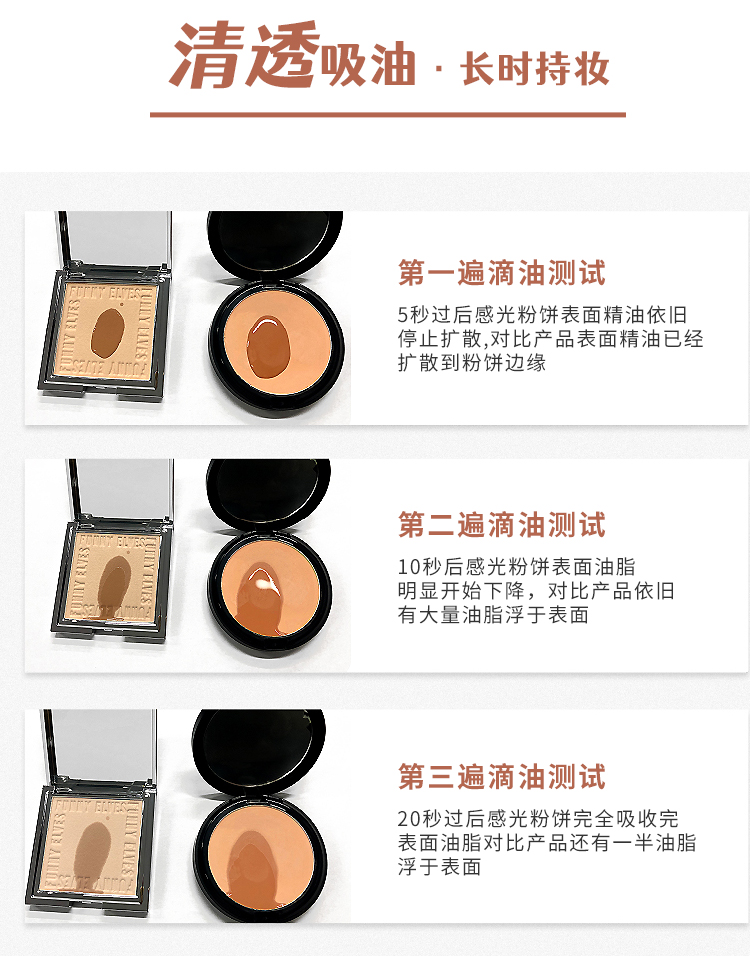 清透吸油 · 长时持妆

FUNNY ELVES

第一遍滴油测试

5秒过后感光粉饼表面精油依旧停止扩散,对比产品表面精油已经扩散到粉饼边缘

FUNNY ELVES

第二遍滴油测试

10秒后感光粉饼表面油脂明显开始下降，对比产品依旧有大量油脂浮于表面

FUNNY ELVES

第三遍滴油测试

20秒过后感光粉饼完全吸收完表面油脂对比产品还有一半油脂浮于表面