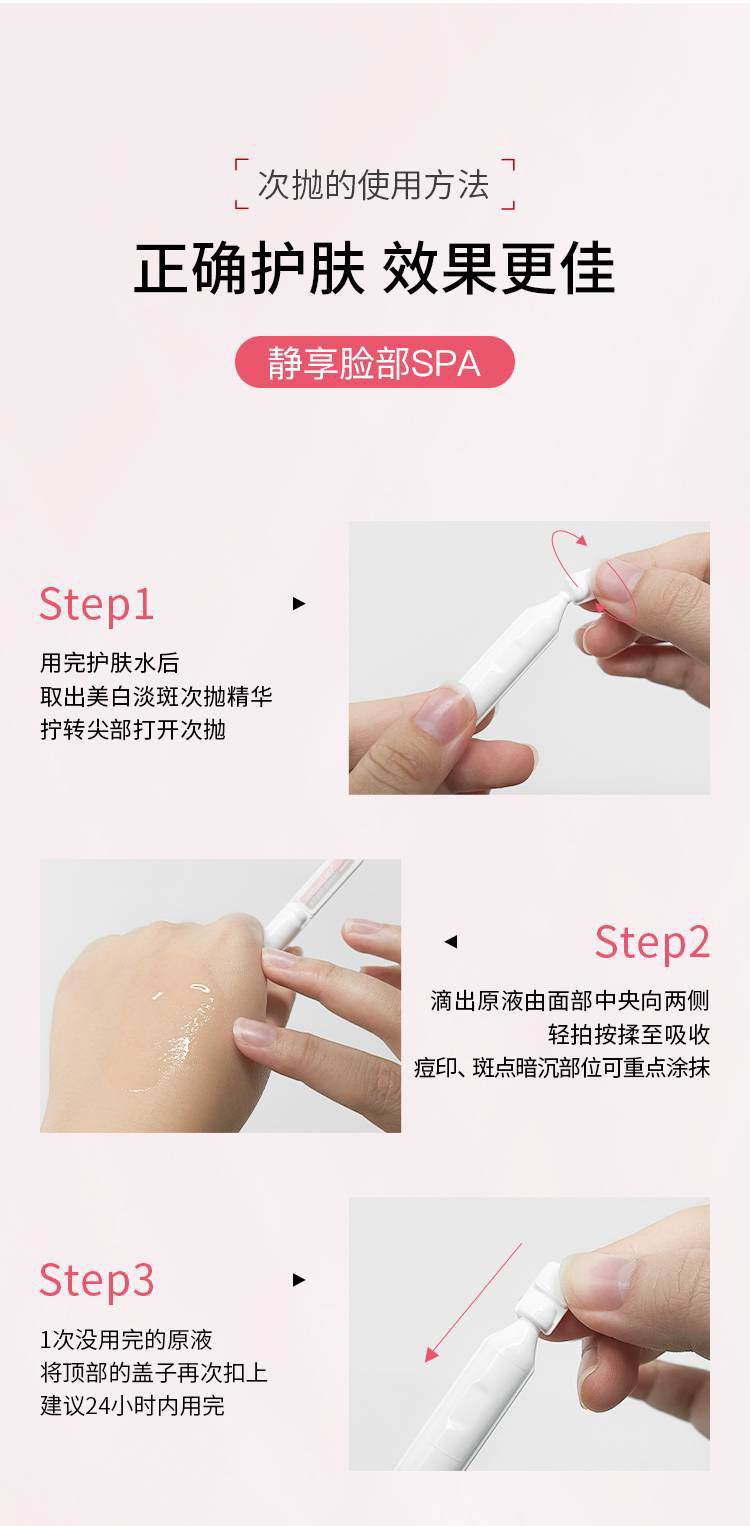 次抛的使用方法

正确护肤 效果更佳

静享脸部SPA

Step1

用完护肤水后
取出美白淡斑次抛精华
拧转尖部打开次抛

Step2

滴出原液由面部中央向两侧
轻拍按揉至吸收
痘印、斑点暗沉部位可重点涂抹

Step3

1次没用完的原液
将顶部的盖子再次扣上
建议24小时内用完