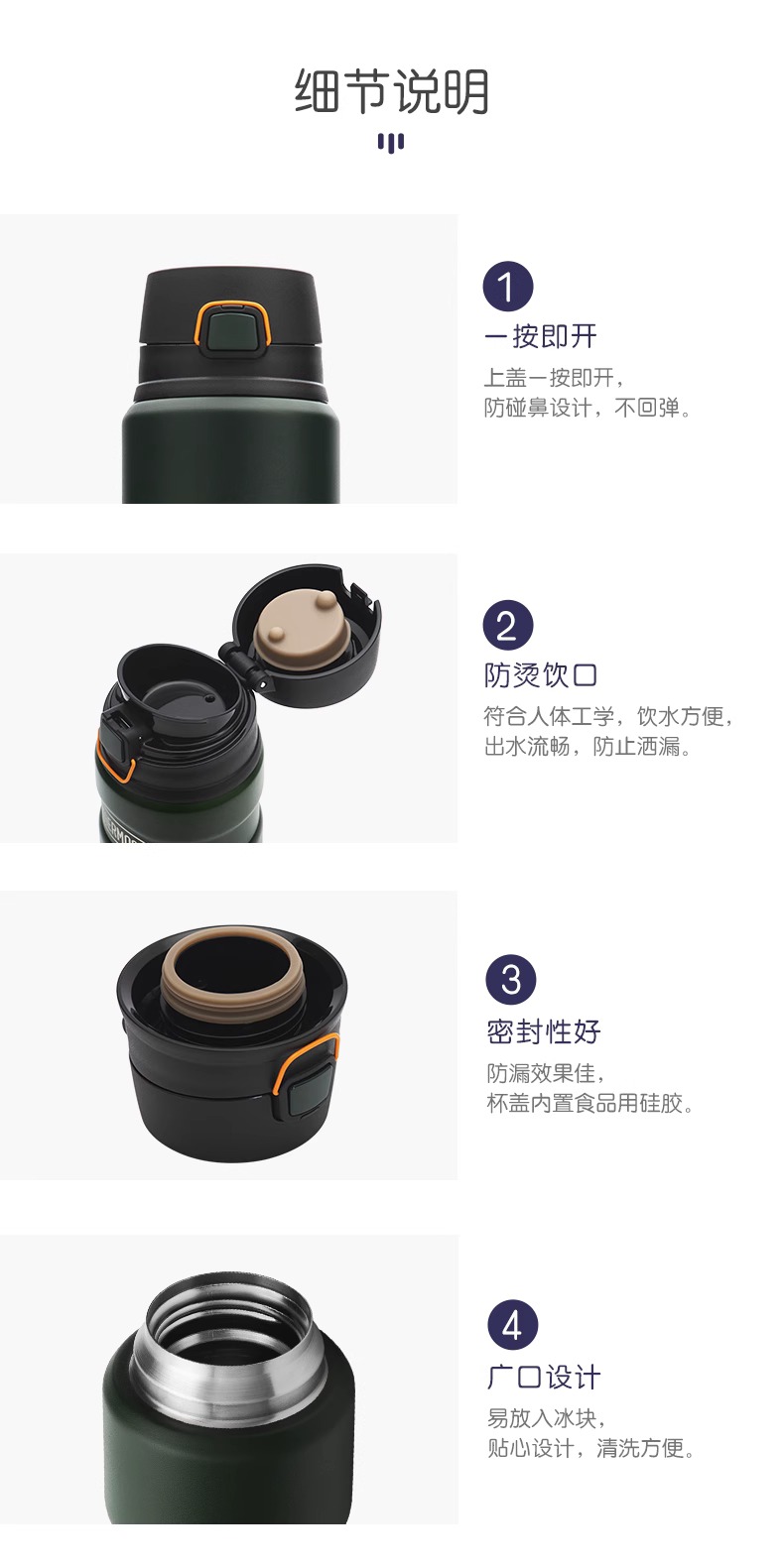 细节说明

1
一按即开
上盖一按即开，
防碰鼻设计，不回弹。

2
防烫饮口
符合人体工学，饮水方便，
出水流畅，防止洒漏。

3
密封性好
防漏效果佳，
杯盖内置食品用硅胶。

4
广口设计
易放入冰块，
贴心设计，清洗方便。