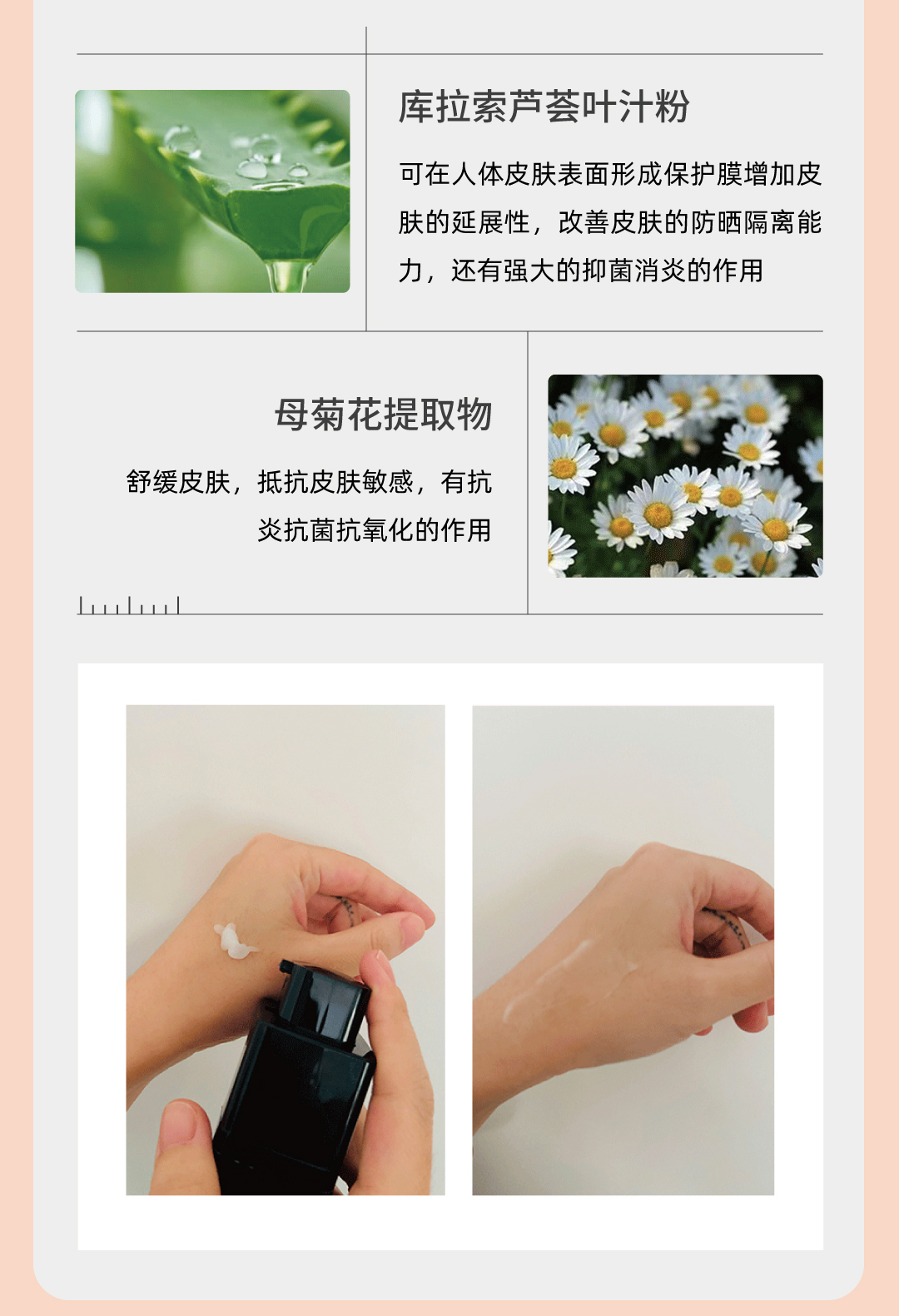 库拉索芦荟叶汁粉

可在人体皮肤表面形成保护膜增加皮肤的延展性，改善皮肤的防晒隔离能力，还有强大的抑菌消炎的作用

母菊花提取物

舒缓皮肤，抵抗皮肤敏感，有抗炎抗菌抗氧化的作用