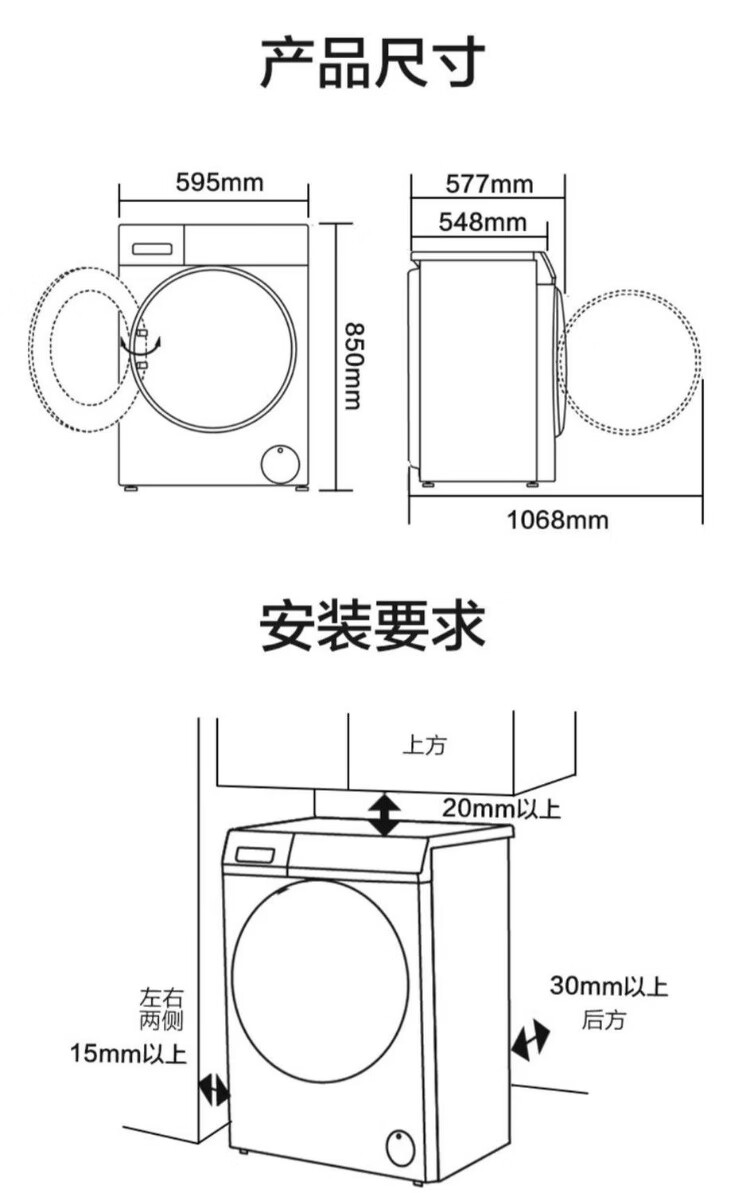 产品尺寸

595mm

850mm

577mm

548mm

1068mm

安装要求

上方

20mm以上

左右两侧

15mm以上

30mm以上

后方