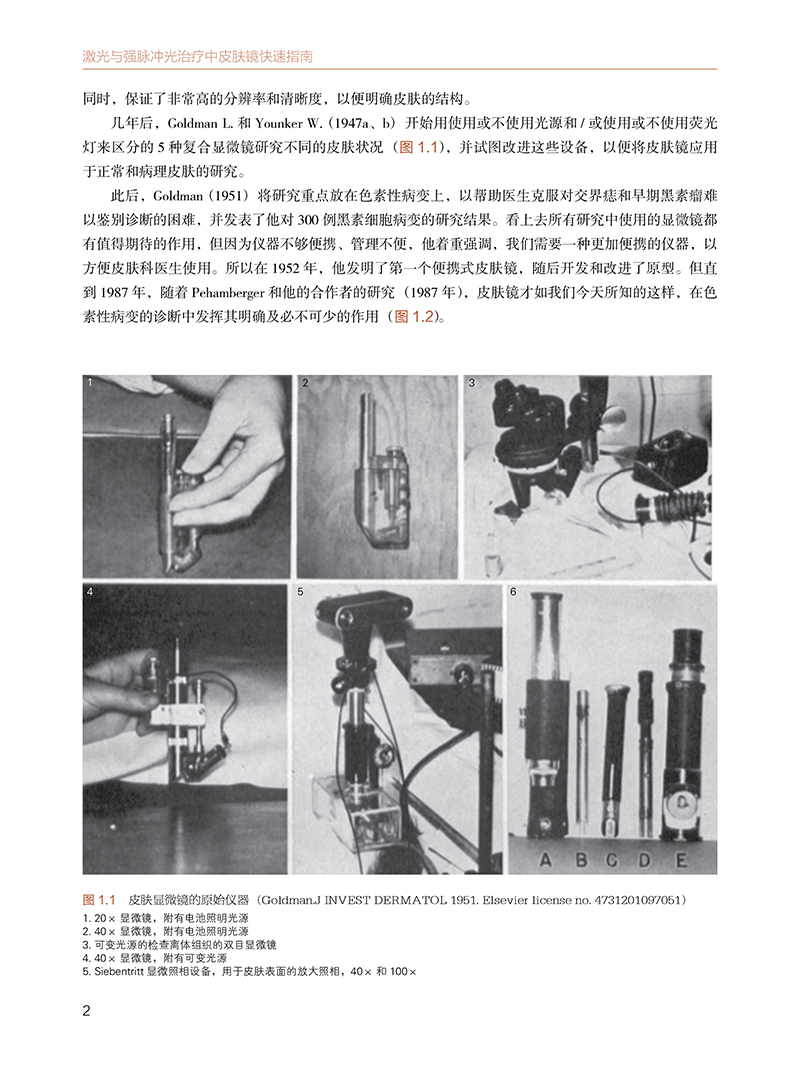 激光与强脉冲光治疗中皮肤镜快速指南

同时，保证了非常高的分辨率和清晰度，以便明确皮肤的结构。

几年后，Goldman L. 和 Younker W.（1947a、b）开始用使用或不使用光源和 / 或使用或不使用荧光灯来区分的 5 种复合显微镜研究不同的皮肤状况（图 1.1），并试图改进这些设备，以便将皮肤镜应用于正常和病理皮肤的研究。

此后，Goldman（1951）将研究重点放在色素性病变上，以帮助医生克服对交界痣和早期黑素瘤难以鉴别诊断的困难，并发表了他对 300 例黑素细胞病变的研究结果。看上去所有研究中使用的显微镜都有值得期待的作用，但因为仪器不够便携、管理不便，他着重强调，我们需要一种更加便携的仪器，以方便皮肤科医生使用。所以在 1952 年，他发明了第一个便携式皮肤镜，随后开发和改进了原型。但直到 1987 年，随着 Pehamberger 和他的合作者的研究（1987 年），皮肤镜才如我们今天所知的这样，在色素性病变的诊断中发挥其明确及必不可少的作用（图 1.2）。

1

2

3

4

5

6

A B C D E

图 1.1 皮肤显微镜的原始仪器（Goldman.J INVEST DERMATOL 1951. Elsevier license no. 4731201097051）
1. 20× 显微镜，附有电池照明光源
2. 40× 显微镜，附有电池照明光源
3. 可变光源的检查离体组织的双目显微镜
4. 40× 显微镜，附有可变光源
5. Siebentritt 显微照相设备，用于皮肤表面的放大照相，40× 和 100×

2