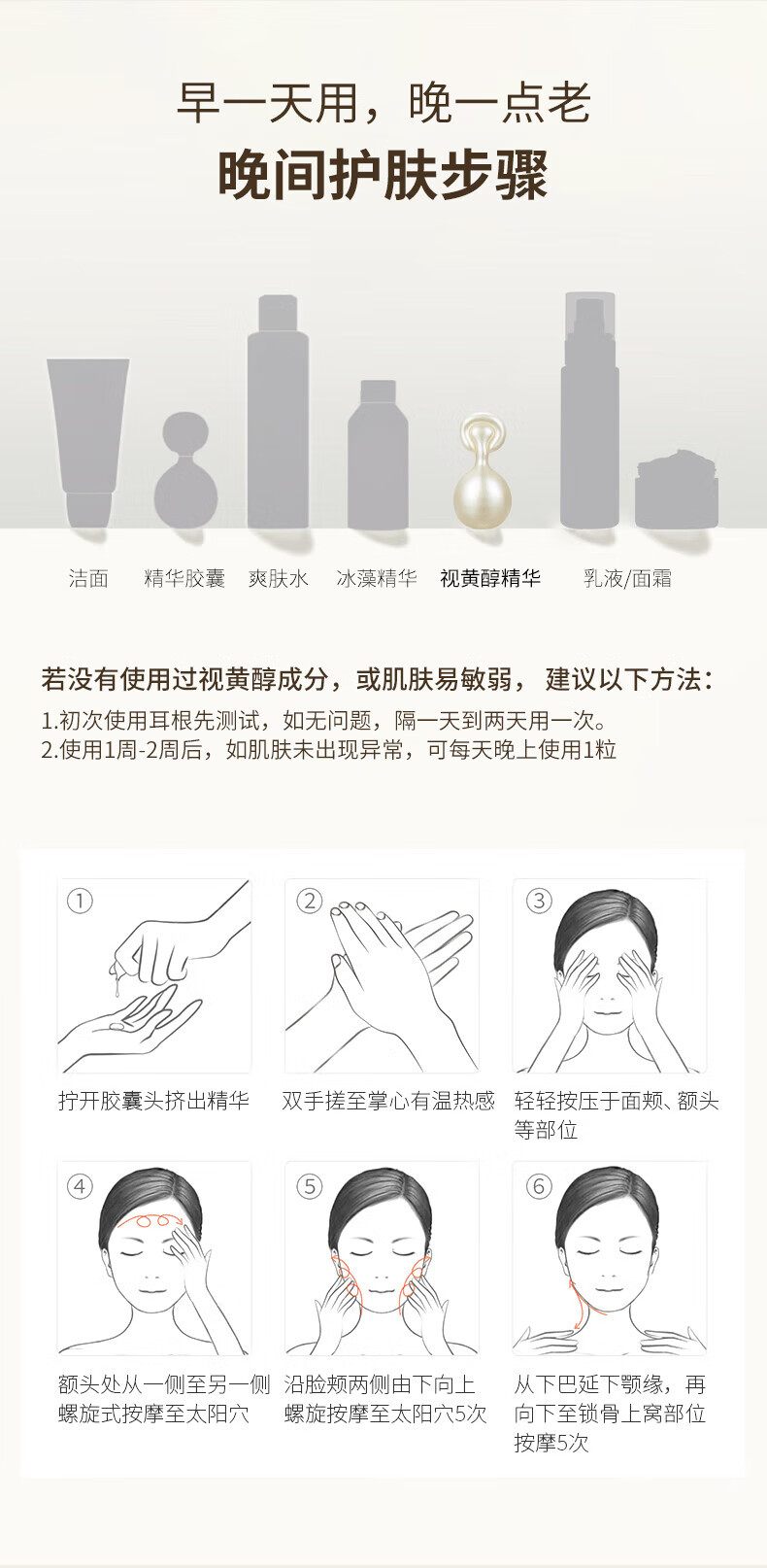 早一天用，晚一点老

晚间护肤步骤

洁面　精华胶囊　爽肤水　冰藻精华　视黄醇精华　乳液/面霜

若没有使用过视黄醇成分，或肌肤易敏弱， 建议以下方法：
1.初次使用耳根先测试，如无问题，隔一天到两天用一次。
2.使用1周-2周后，如肌肤未出现异常，可每天晚上使用1粒

①
拧开胶囊头挤出精华

②
双手搓至掌心有温热感

③
轻轻按压于面颊、额头等部位

④
额头处从一侧至另一侧螺旋式按摩至太阳穴

⑤
沿脸颊两侧由下向上螺旋按摩至太阳穴5次

⑥
从下巴延下颚缘，再向下至锁骨上窝部位按摩5次