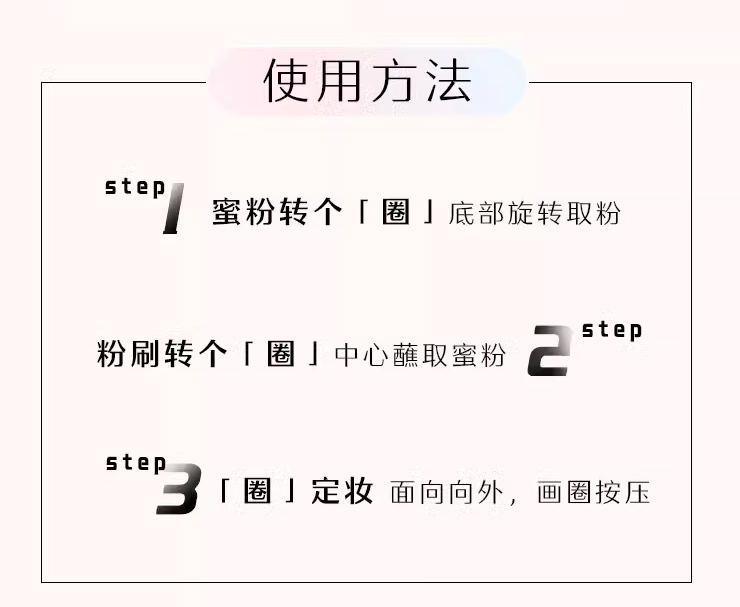 使用方法

step 1 蜜粉转个「圈」底部旋转取粉

粉刷转个「圈」中心蘸取蜜粉 2 step

step 3「圈」定妆 面向向外，画圈按压