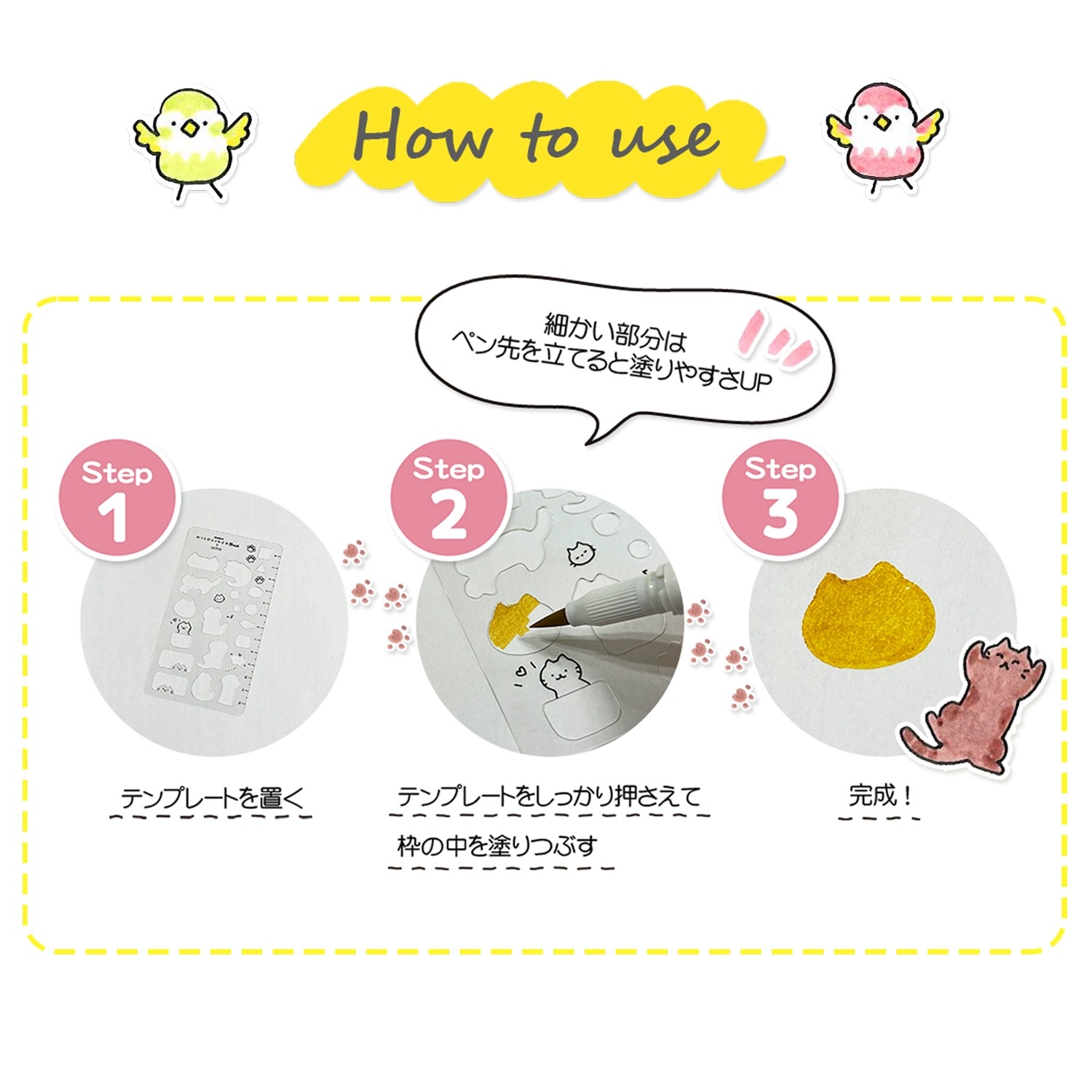 How to use

細かい部分は
ペン先を立てると塗りやすさUP

Step 1

テンプレートを置く

Step 2

テンプレートをしっかり押さえて
枠の中を塗りつぶす

Step 3

完成！