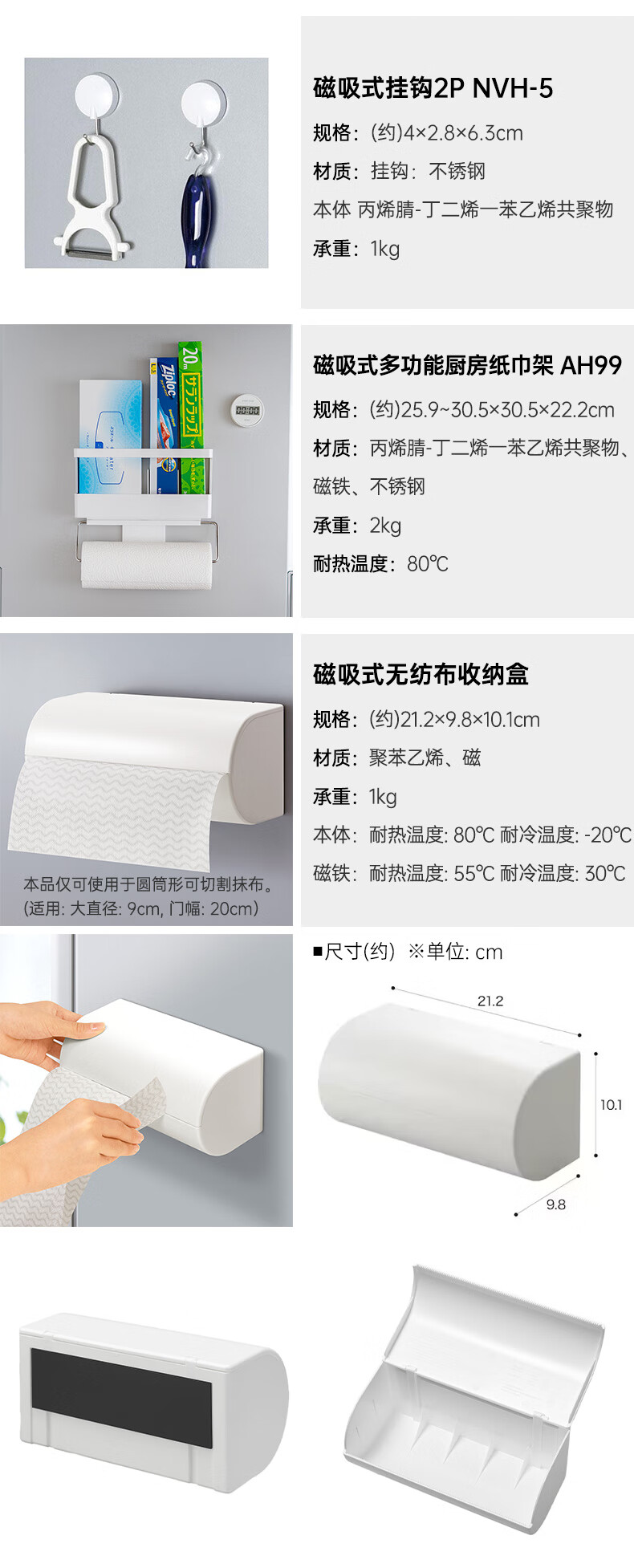 磁吸式挂钩2P NVH-5

规格：(约)4×2.8×6.3cm

材质：挂钩：不锈钢

本体 丙烯腈-丁二烯一苯乙烯共聚物

承重：1kg

Ziploc

20m サランラップ

00:00

磁吸式多功能厨房纸巾架 AH99

规格：(约)25.9~30.5×30.5×22.2cm

材质：丙烯腈-丁二烯一苯乙烯共聚物、磁铁、不锈钢

承重：2kg

耐热温度：80℃

本品仅可使用于圆筒形可切割抹布。
(适用: 大直径: 9cm, 门幅: 20cm)

磁吸式无纺布收纳盒

规格：(约)21.2×9.8×10.1cm

材质：聚苯乙烯、磁

承重：1kg

本体：耐热温度: 80℃ 耐冷温度: -20℃

磁铁：耐热温度: 55℃ 耐冷温度: 30℃

■尺寸(约) ※单位: cm

21.2

10.1

9.8