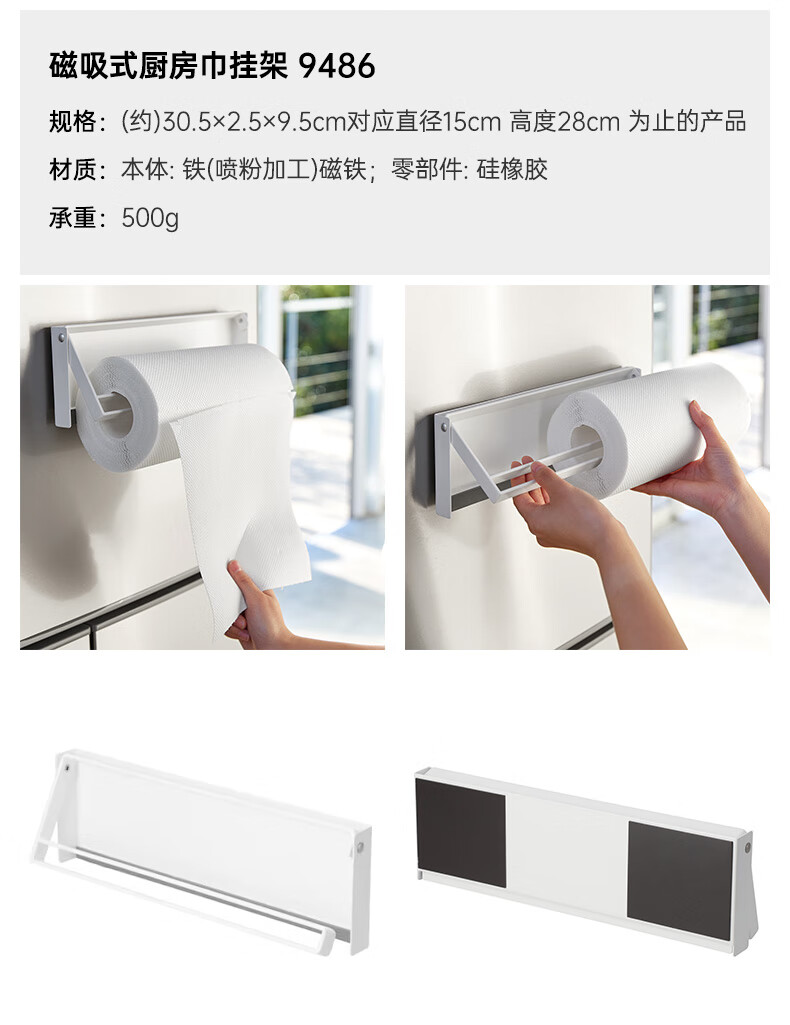 磁吸式厨房巾挂架 9486

规格：(约)30.5×2.5×9.5cm对应直径15cm 高度28cm 为止的产品

材质：本体: 铁(喷粉加工)磁铁；零部件: 硅橡胶

承重：500g