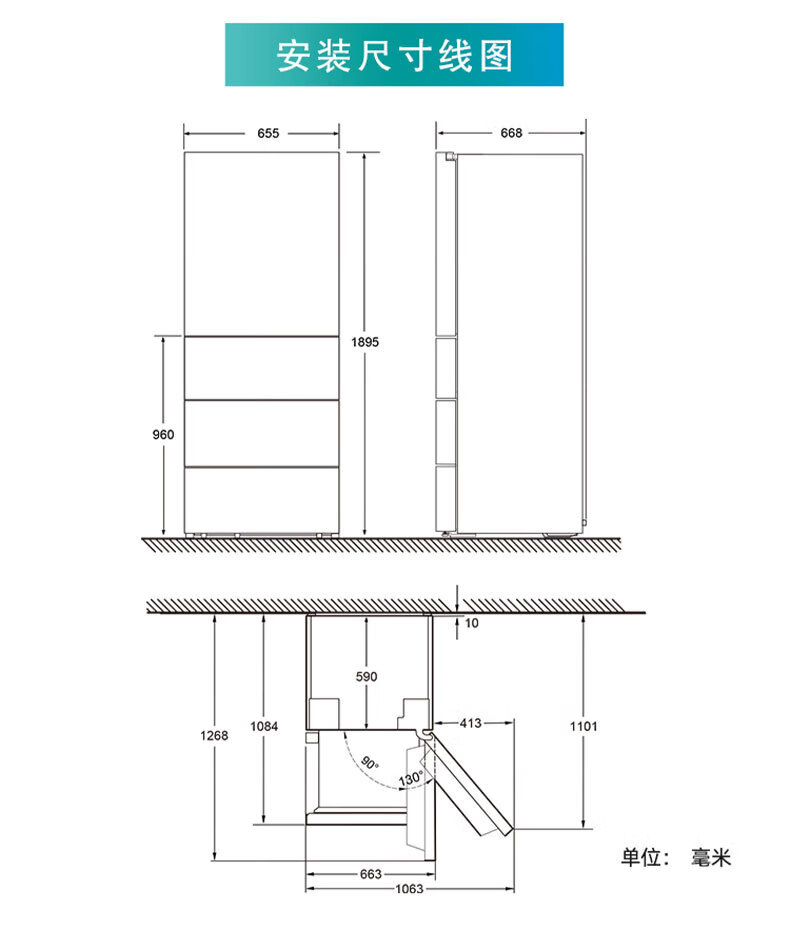 安装尺寸线图

655

668

1895

960

10

590

1268

1084

413

1101

90°

130°

663

1063

单位： 毫米